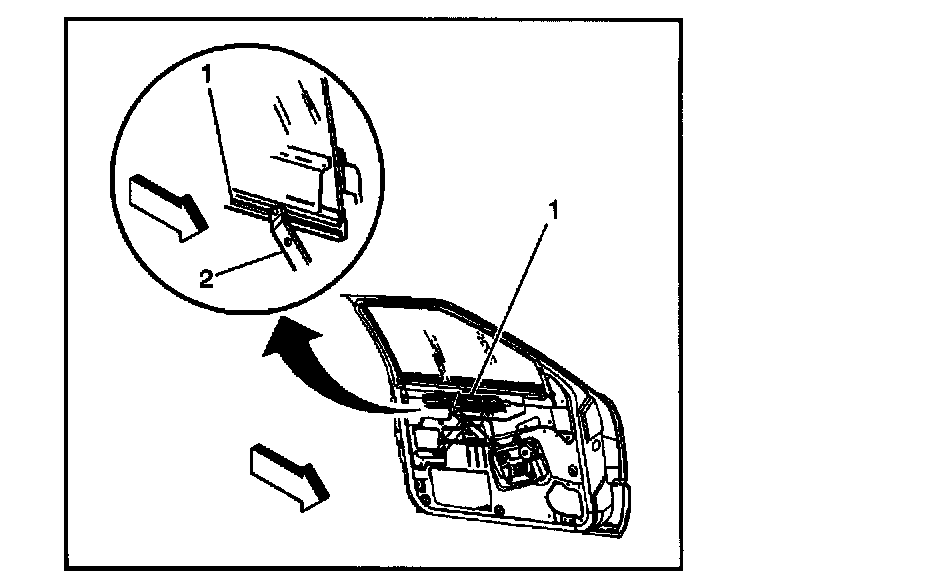 1
2
1