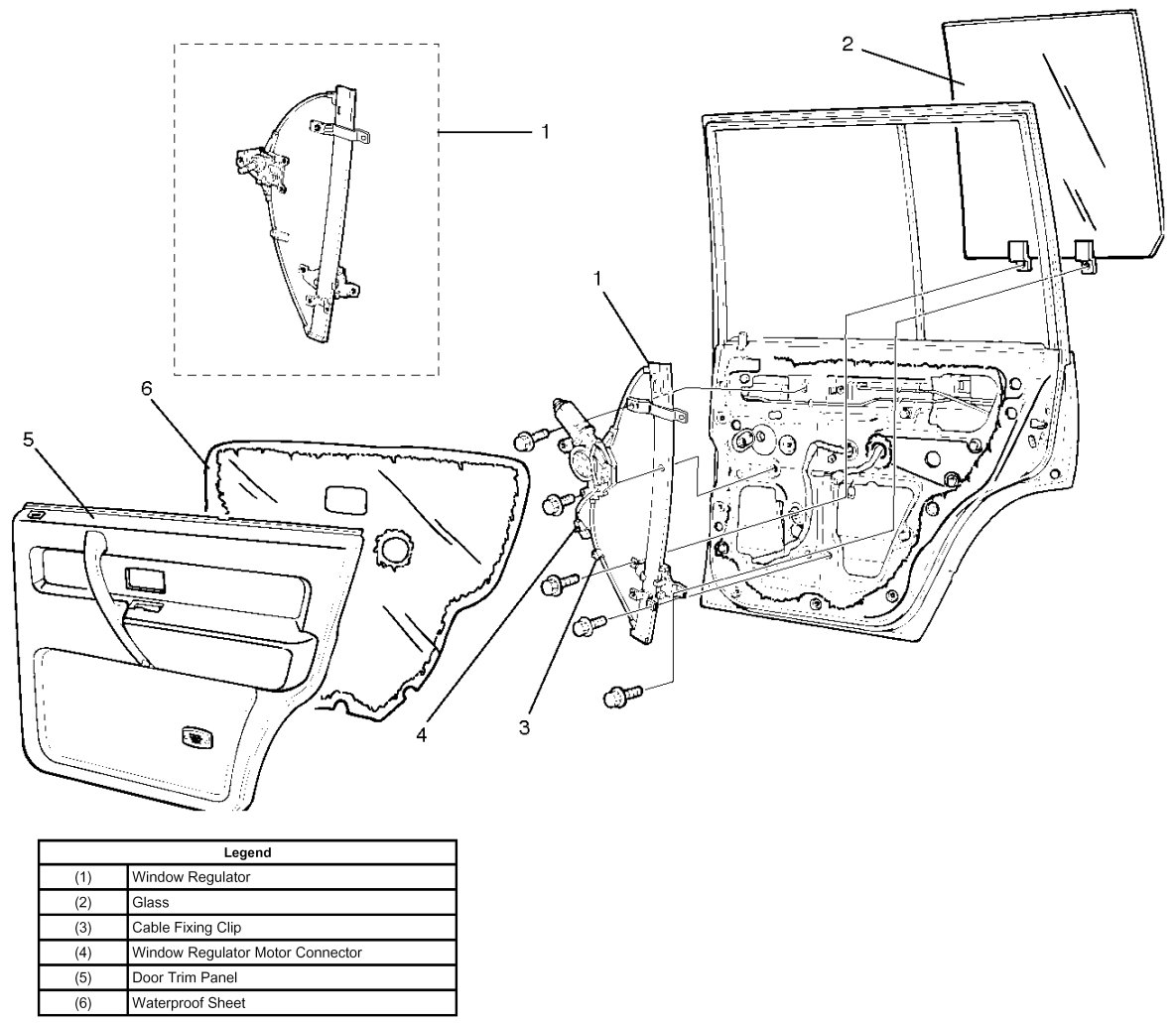 1

2

1

6

5

4

3

| Legend | |
|---|---|
| (1) | Window Regulator |
| (2) | Glass |
| (3) | Cable Fixing Clip |
| (4) | Window Regulator Motor Connector |
| (5) | Door Trim Panel |
| (6) | Waterproof Sheet |