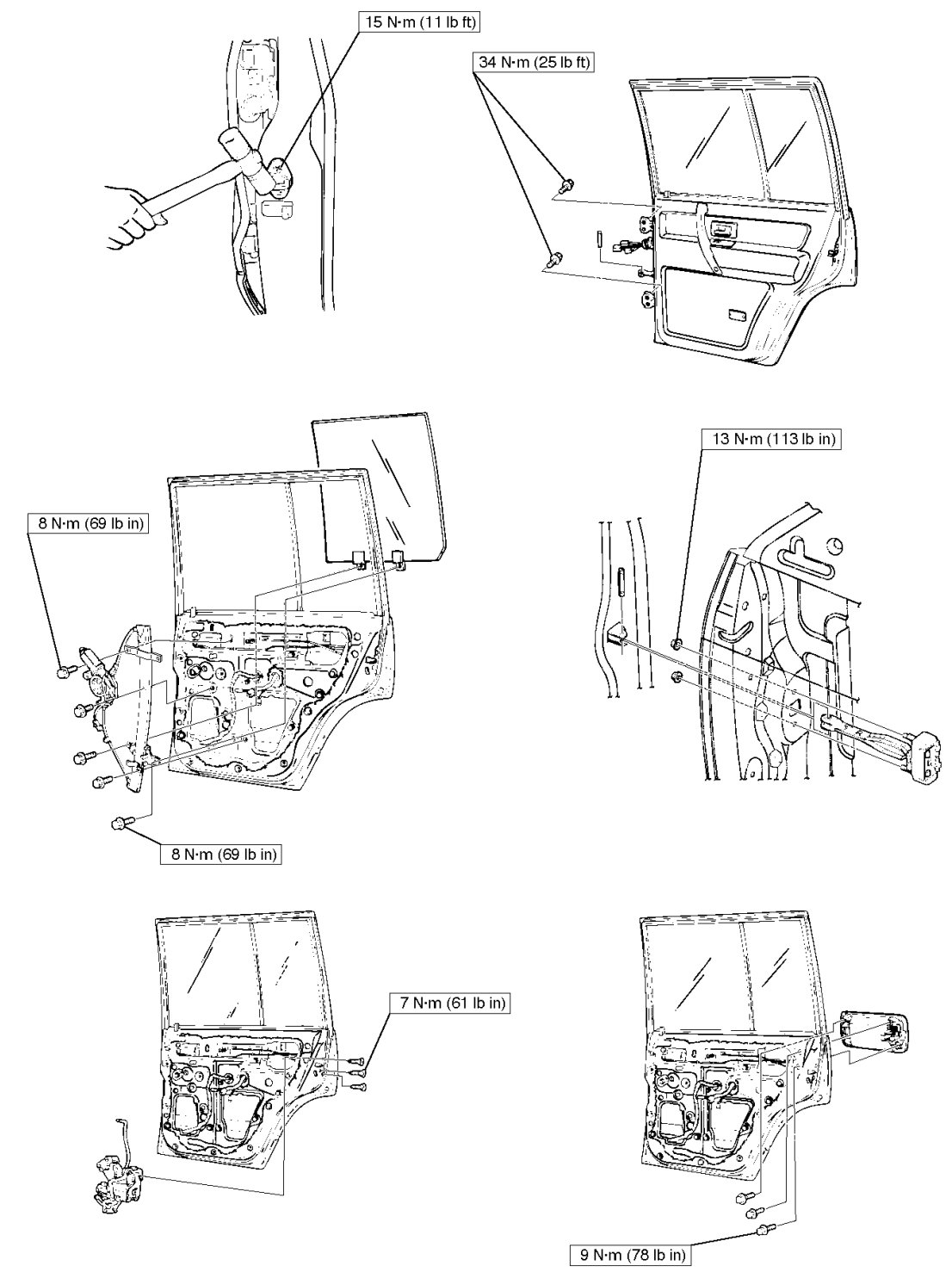 15 N·m (11 lb ft)

34 N·m (25 lb ft)

8 N·m (69 lb in)

13 N·m (113 lb in)

8 N·m (69 lb in)

7 N·m (61 lb in)

9 N·m (78 lb in)