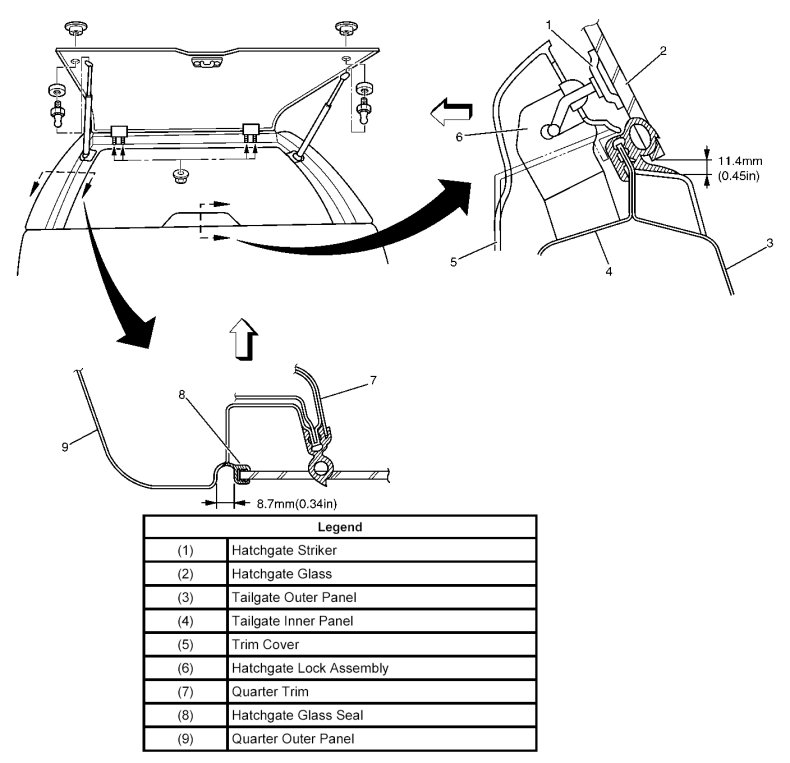 1
2
6
11.4mm
(0.45in)
5
4
3
7
8
9
8.7mm(0.34in)

| Legend | |
|---|---|
| (1) | Hatchgate Striker |
| (2) | Hatchgate Glass |
| (3) | Tailgate Outer Panel |
| (4) | Tailgate Inner Panel |
| (5) | Trim Cover |
| (6) | Hatchgate Lock Assembly |
| (7) | Quarter Trim |
| (8) | Hatchgate Glass Seal |
| (9) | Quarter Outer Panel |