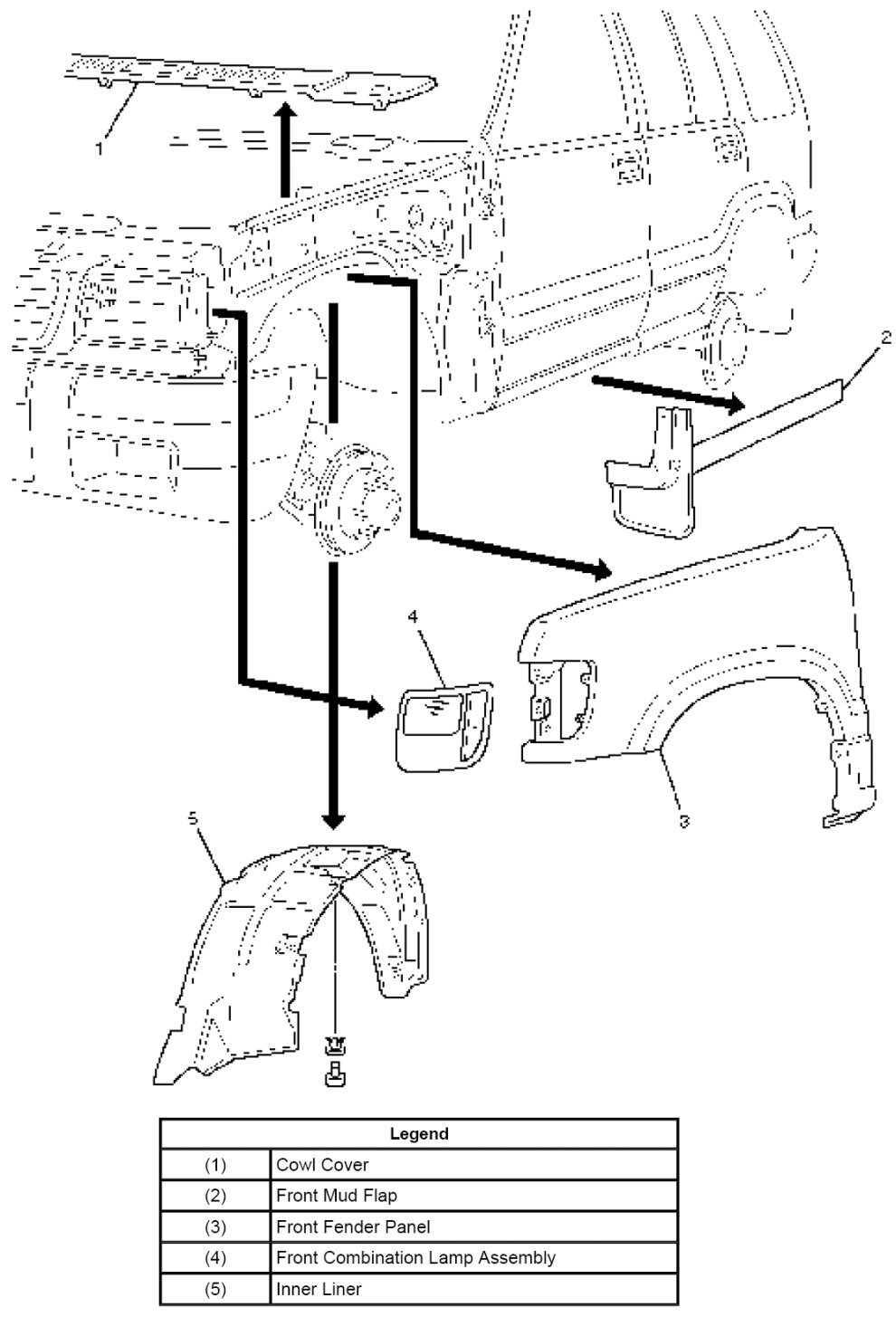 1

2

4

3

5

| Legend | |
|---|---|
| (1) | Cowl Cover |
| (2) | Front Mud Flap |
| (3) | Front Fender Panel |
| (4) | Front Combination Lamp Assembly |
| (5) | Inner Liner |