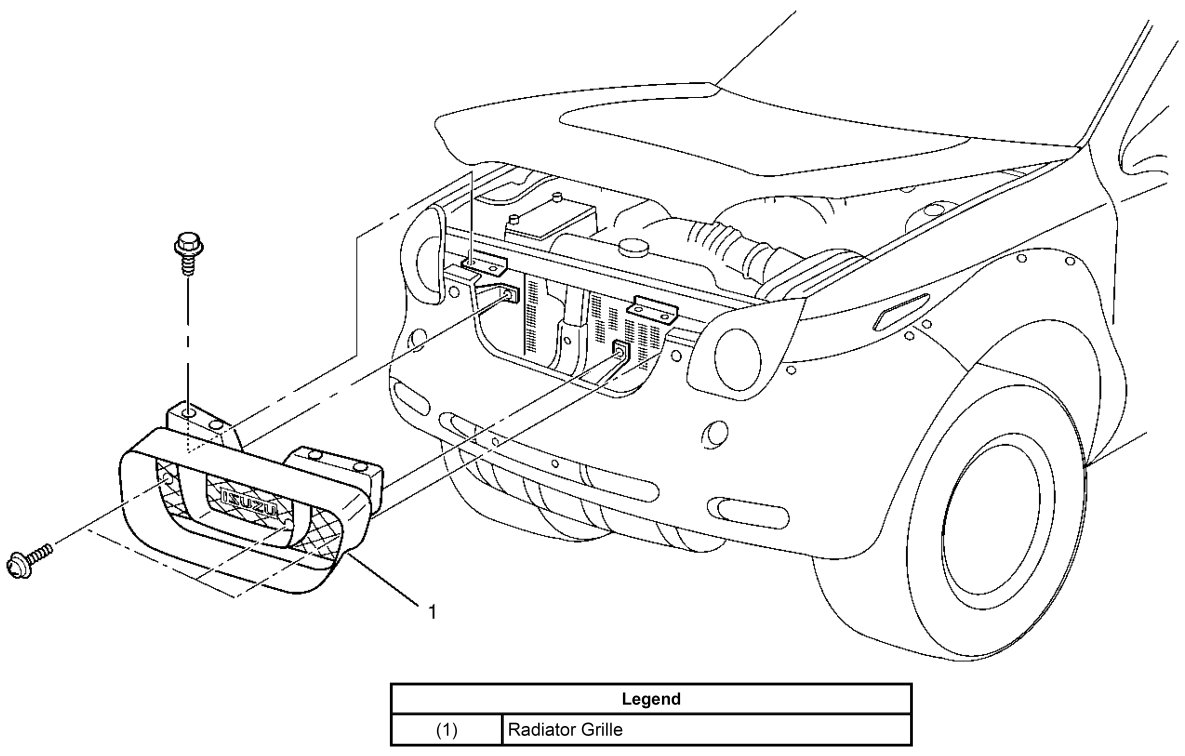 ISUZU

1

| Legend | |
|---|---|
| (1) | Radiator Grille |