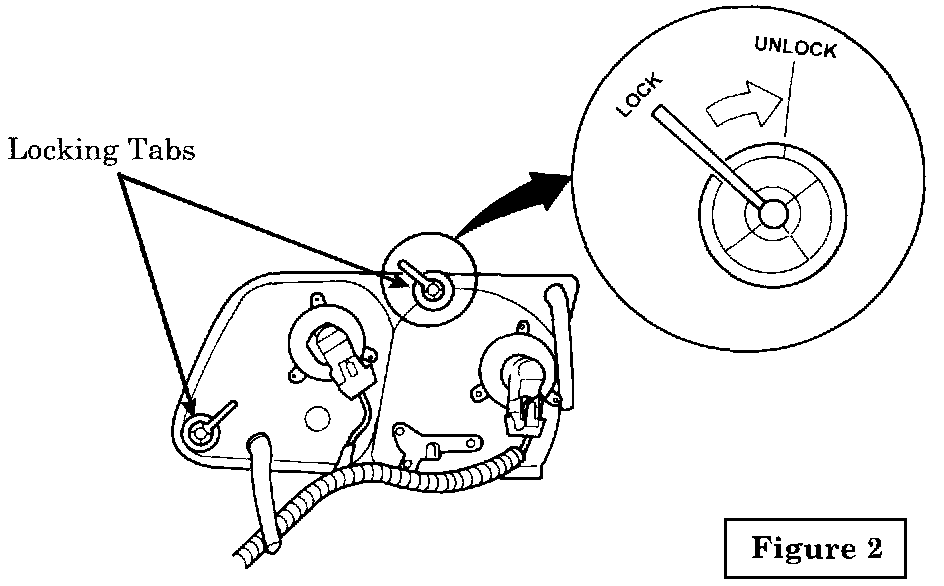 Locking Tabs

LOCK

UNLOCK

Figure 2