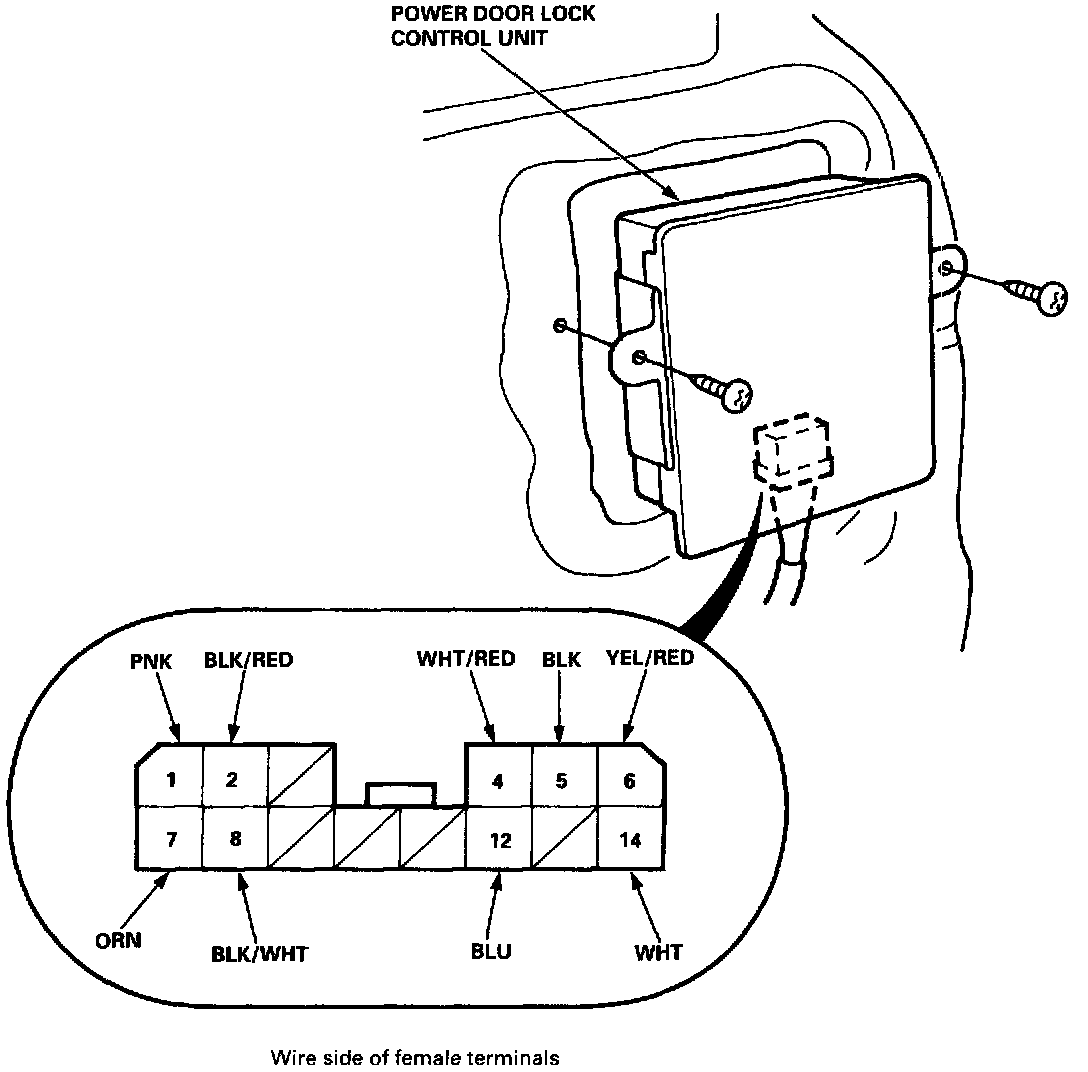 POWER DOOR LOCK CONTROL UNIT

PNK BLK/RED WHT/RED BLK YEL/RED

1 2 4 5 6

7 8 12 14

ORN BLK/WHT BLU WHT

Wire side of female terminals