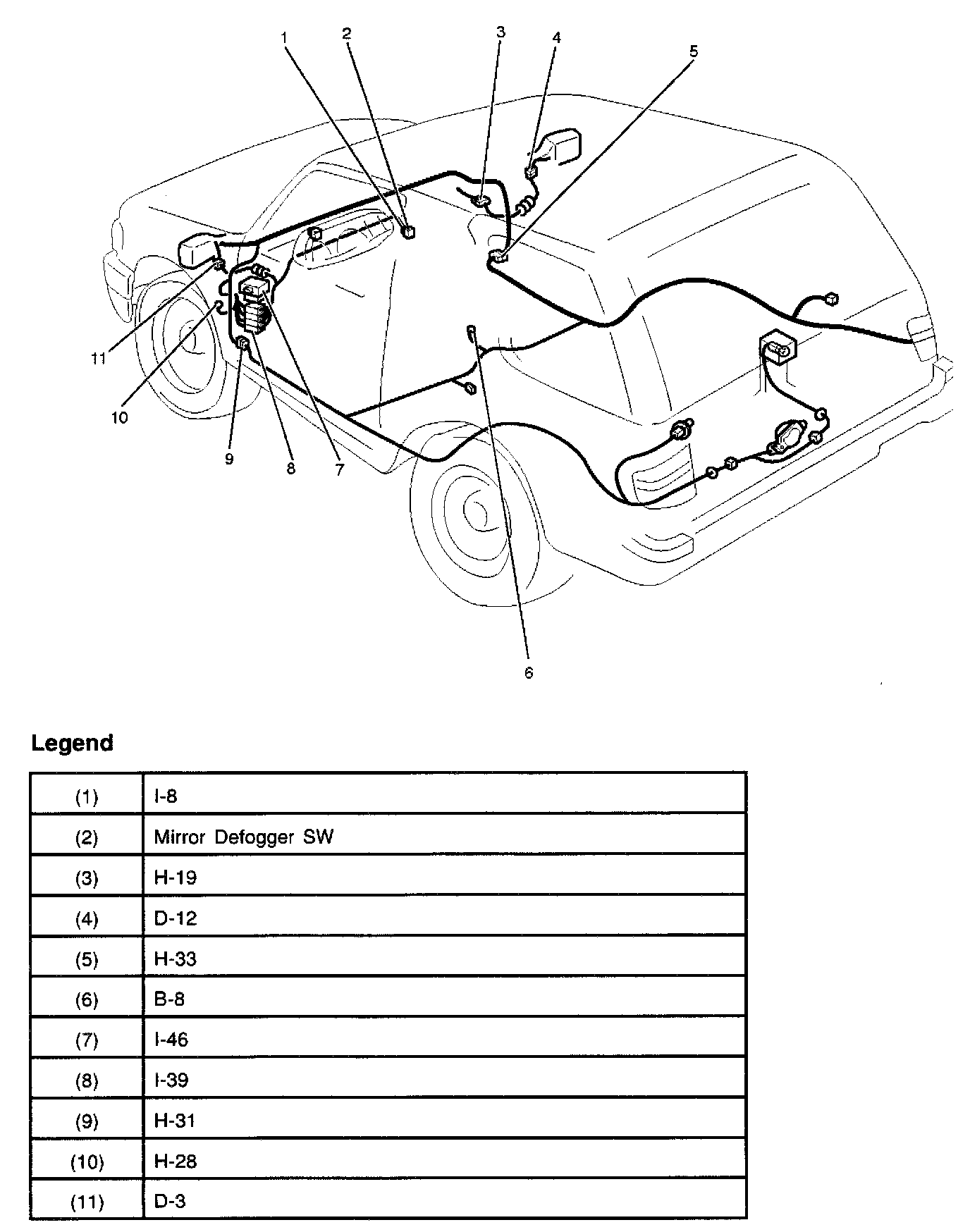 1
2
3
4
5
11
10
9
8
7
6

Legend

| (1) | I-8 |
|---|---|
| (2) | Mirror Defogger SW |
| (3) | H-19 |
| (4) | D-12 |
| (5) | H-33 |
| (6) | B-8 |
| (7) | I-46 |
| (8) | I-39 |
| (9) | H-31 |
| (10) | H-28 |
| (11) | D-3 |