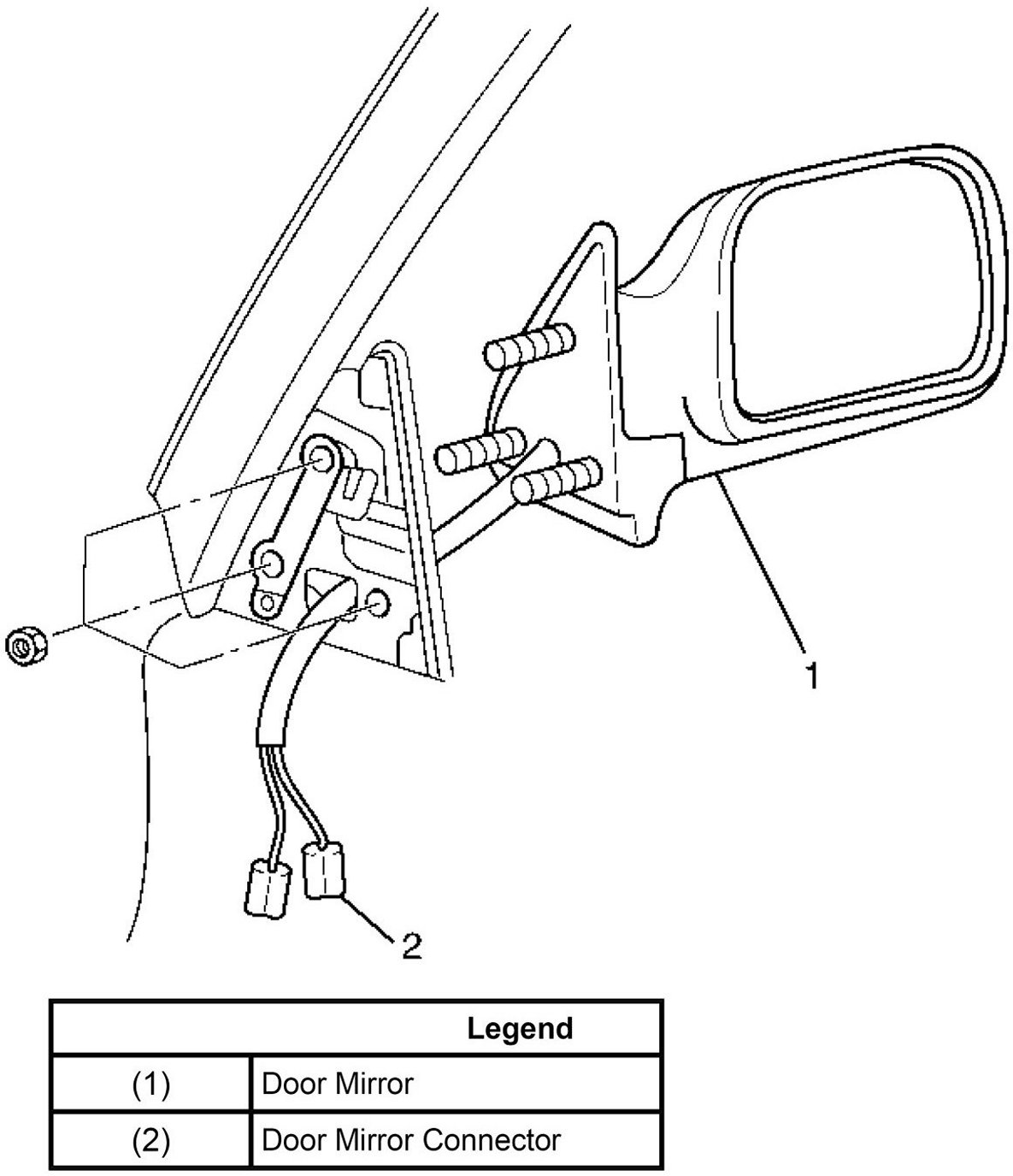 1

2

| Legend | |
|---|---|
| (1) | Door Mirror |
| (2) | Door Mirror Connector |