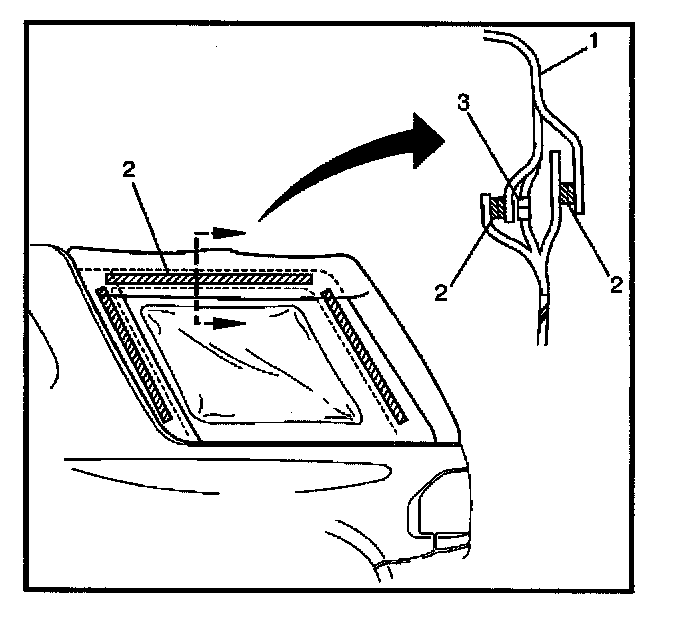 1
3
2
2
2