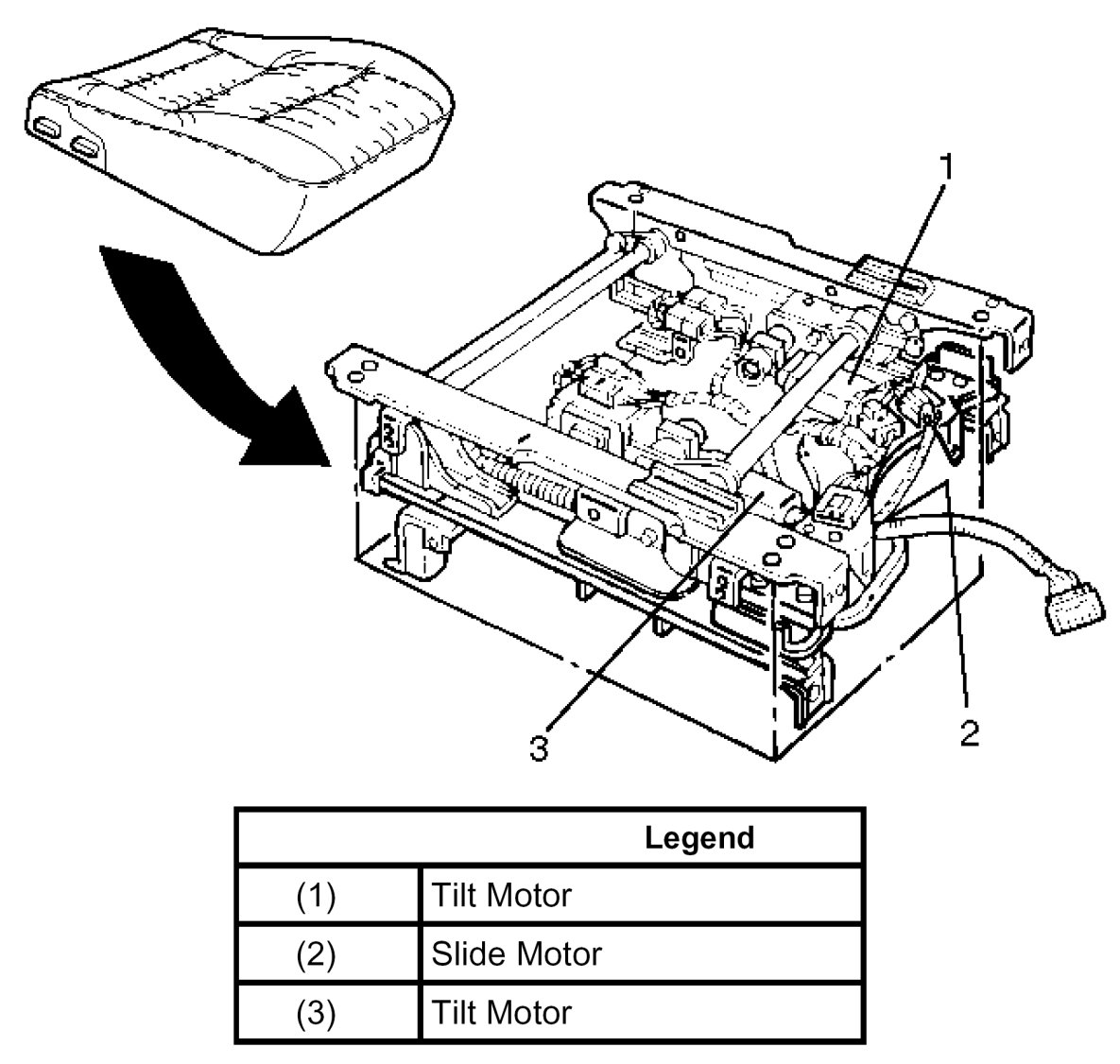 1

2

3

| Legend | |
|---|---|
| (1) | Tilt Motor |
| (2) | Slide Motor |
| (3) | Tilt Motor |