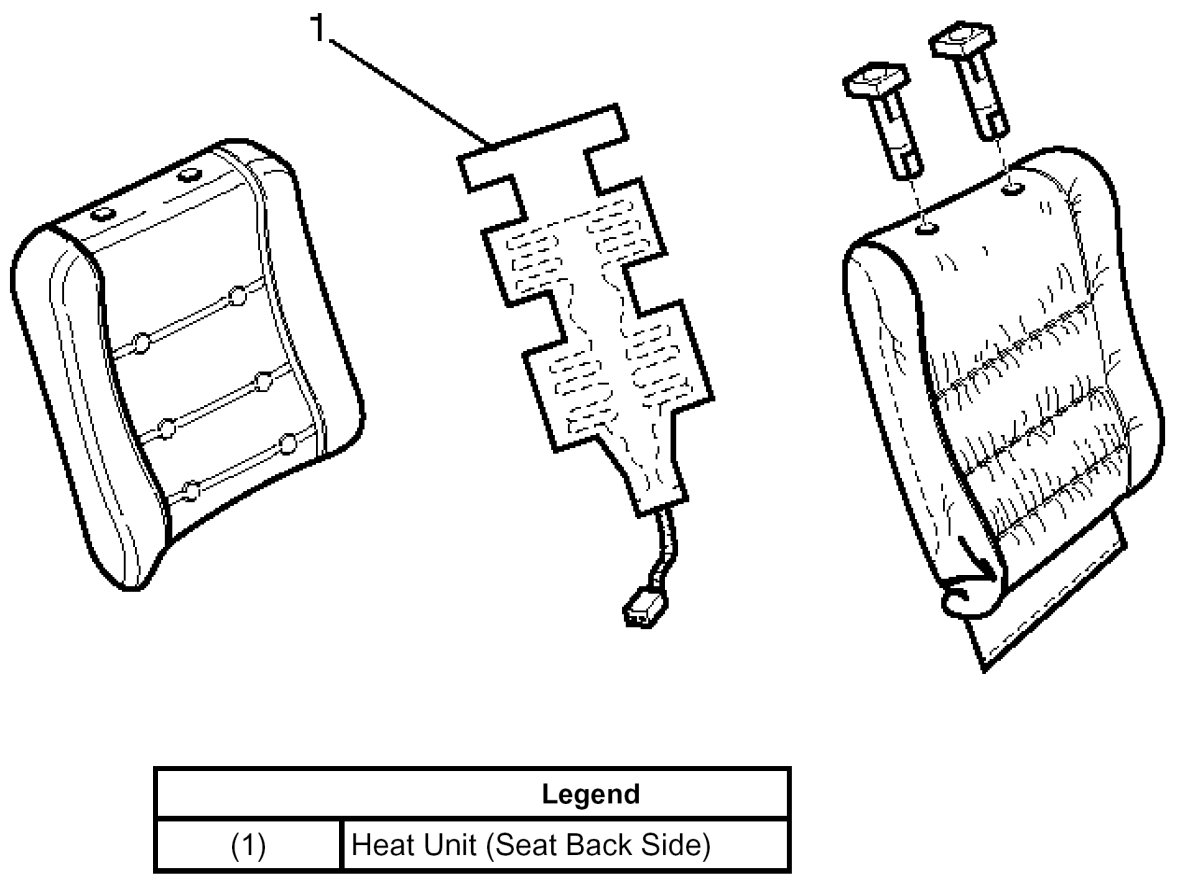 1

| Legend | |
|---|---|
| (1) | Heat Unit (Seat Back Side) |