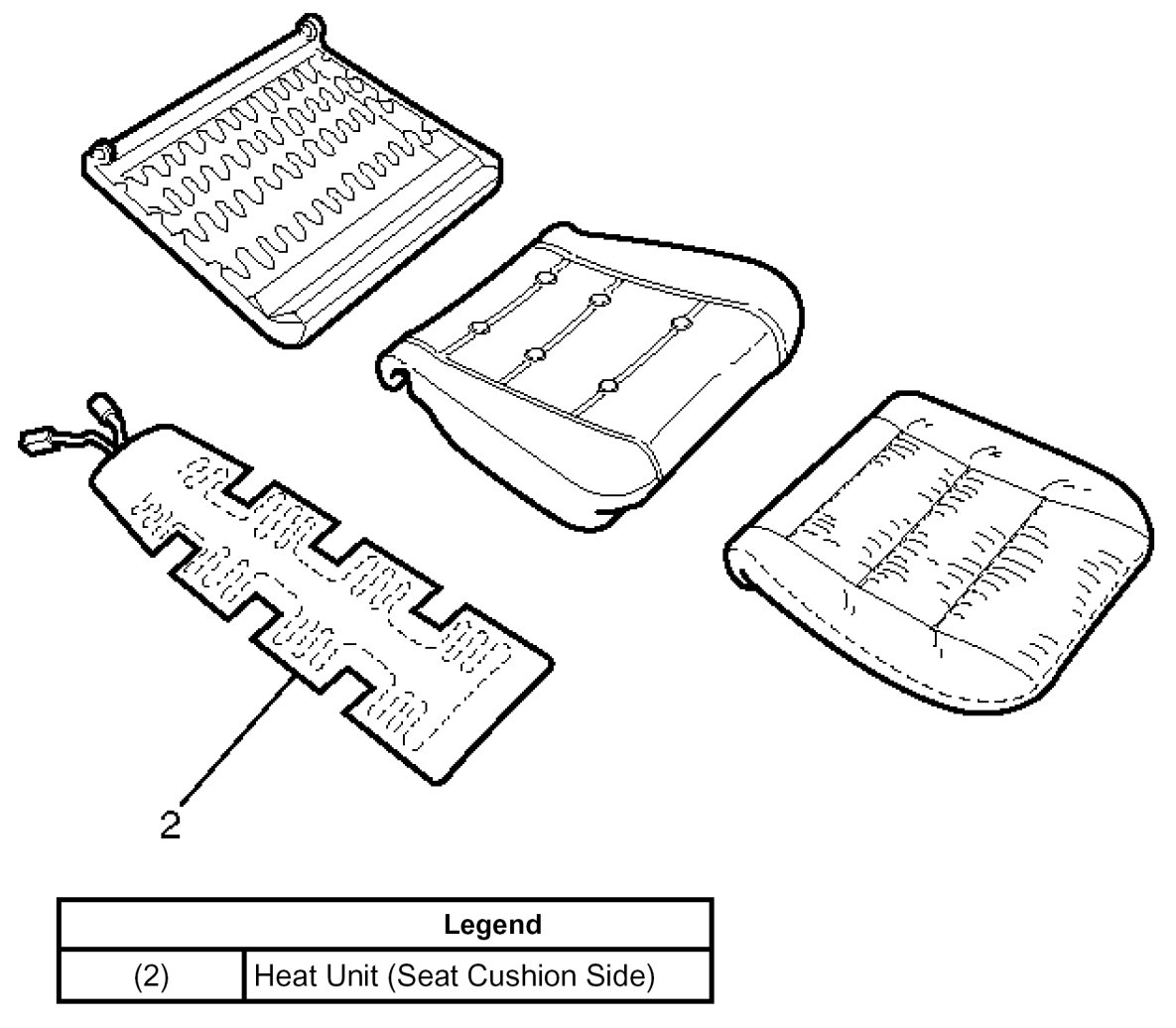 2

| Legend | |
|---|---|
| (2) | Heat Unit (Seat Cushion Side) |