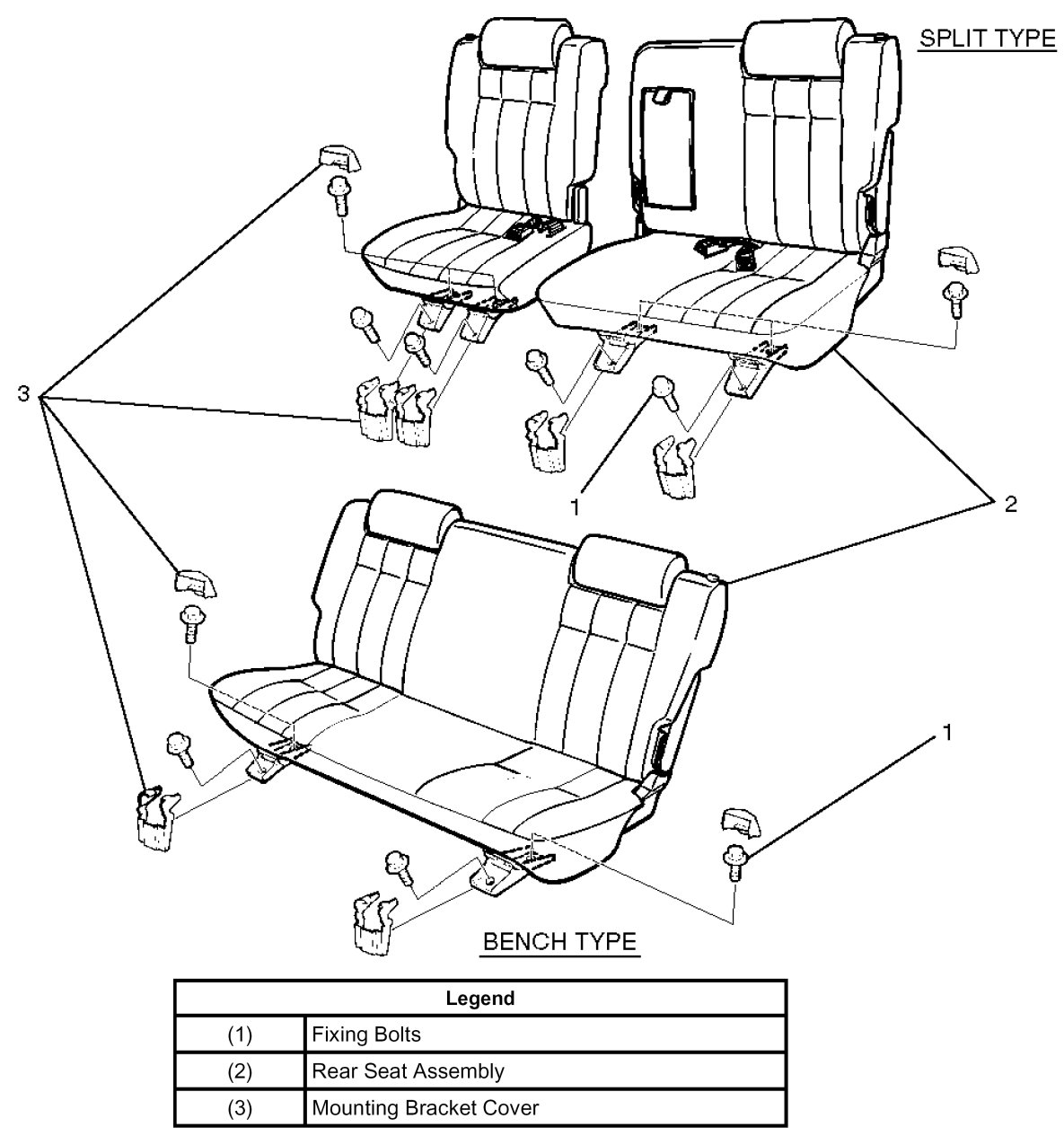 SPLIT TYPE

3

1

2

1

BENCH TYPE

| Legend | |
|---|---|
| (1) | Fixing Bolts |
| (2) | Rear Seat Assembly |
| (3) | Mounting Bracket Cover |