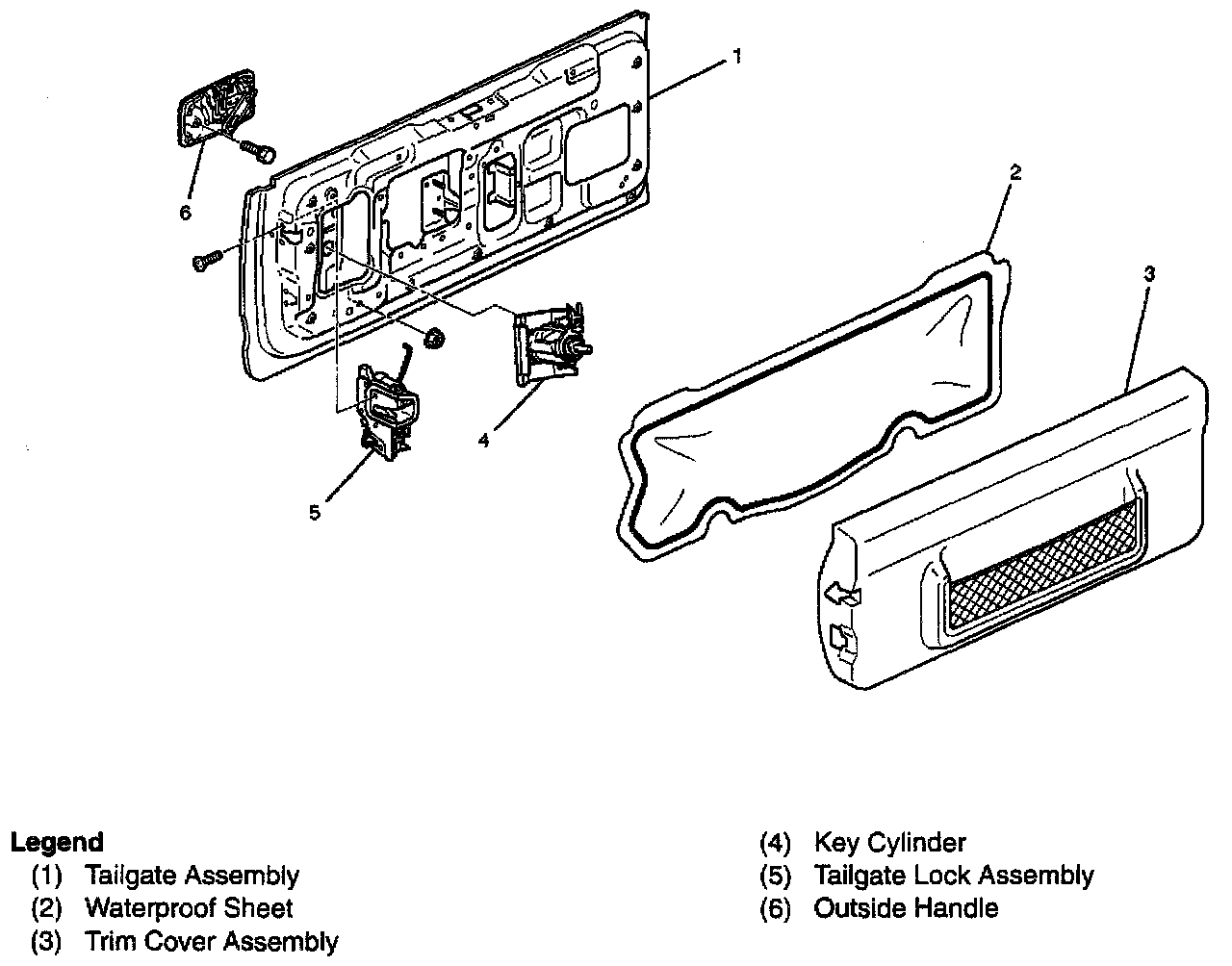 1
6
2
3
4
5

Legend
(1) Tailgate Assembly
(2) Waterproof Sheet
(3) Trim Cover Assembly

(4) Key Cylinder
(5) Tailgate Lock Assembly
(6) Outside Handle