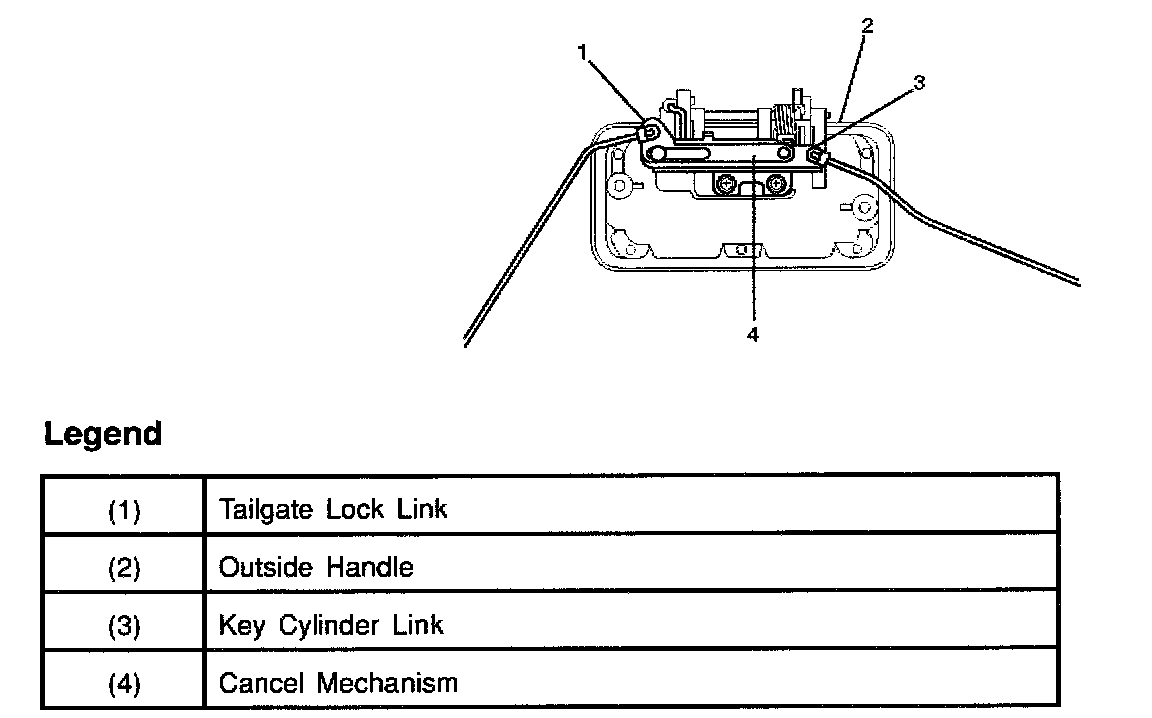 1
2
3
4

Legend

| (1) | Tailgate Lock Link |
|---|---|
| (2) | Outside Handle |
| (3) | Key Cylinder Link |
| (4) | Cancel Mechanism |