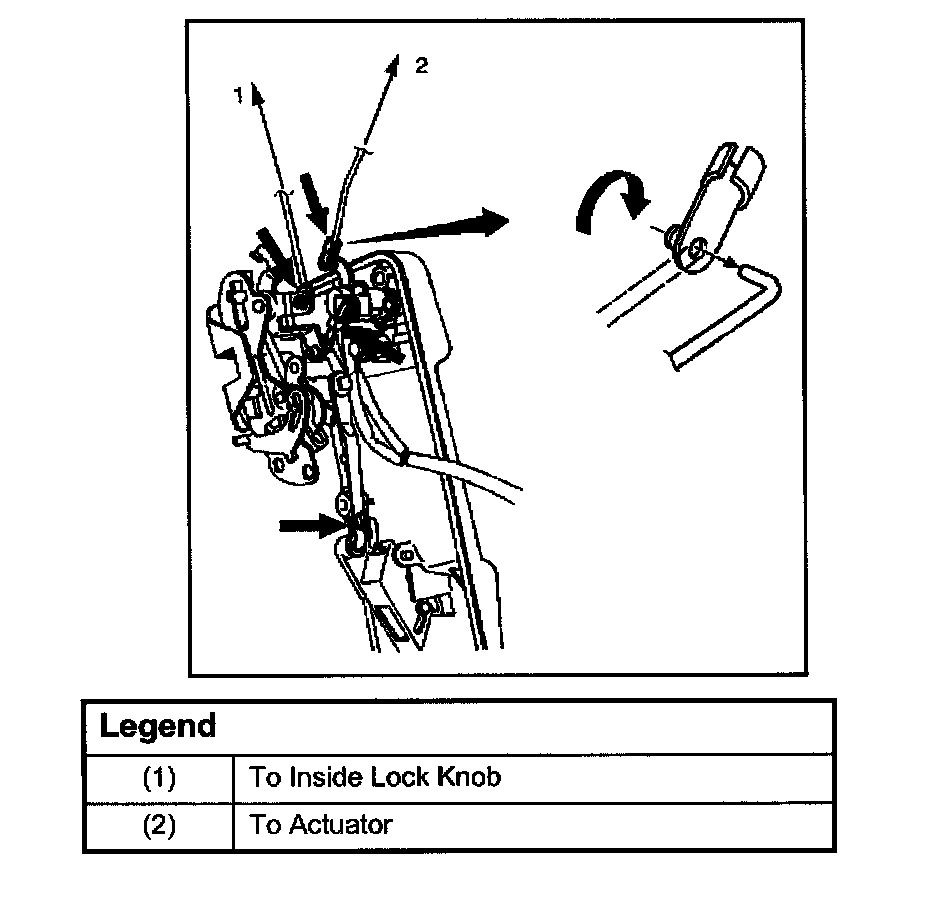 1
2

| Legend | |
|---|---|
| (1) | To Inside Lock Knob |
| (2) | To Actuator |