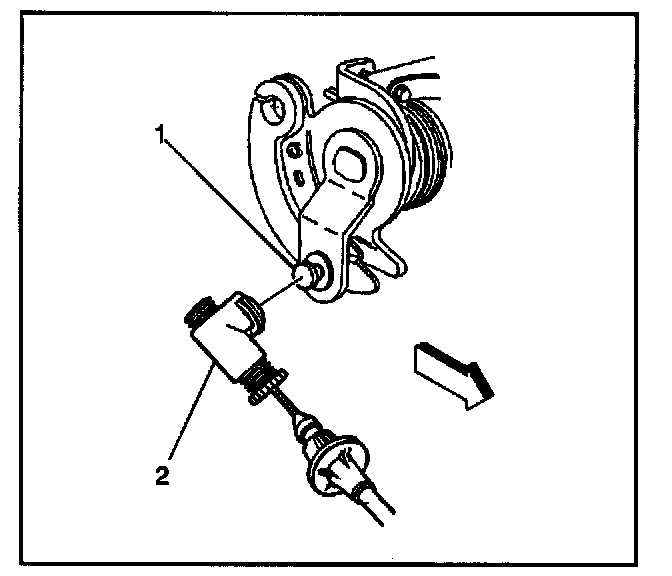 1

2