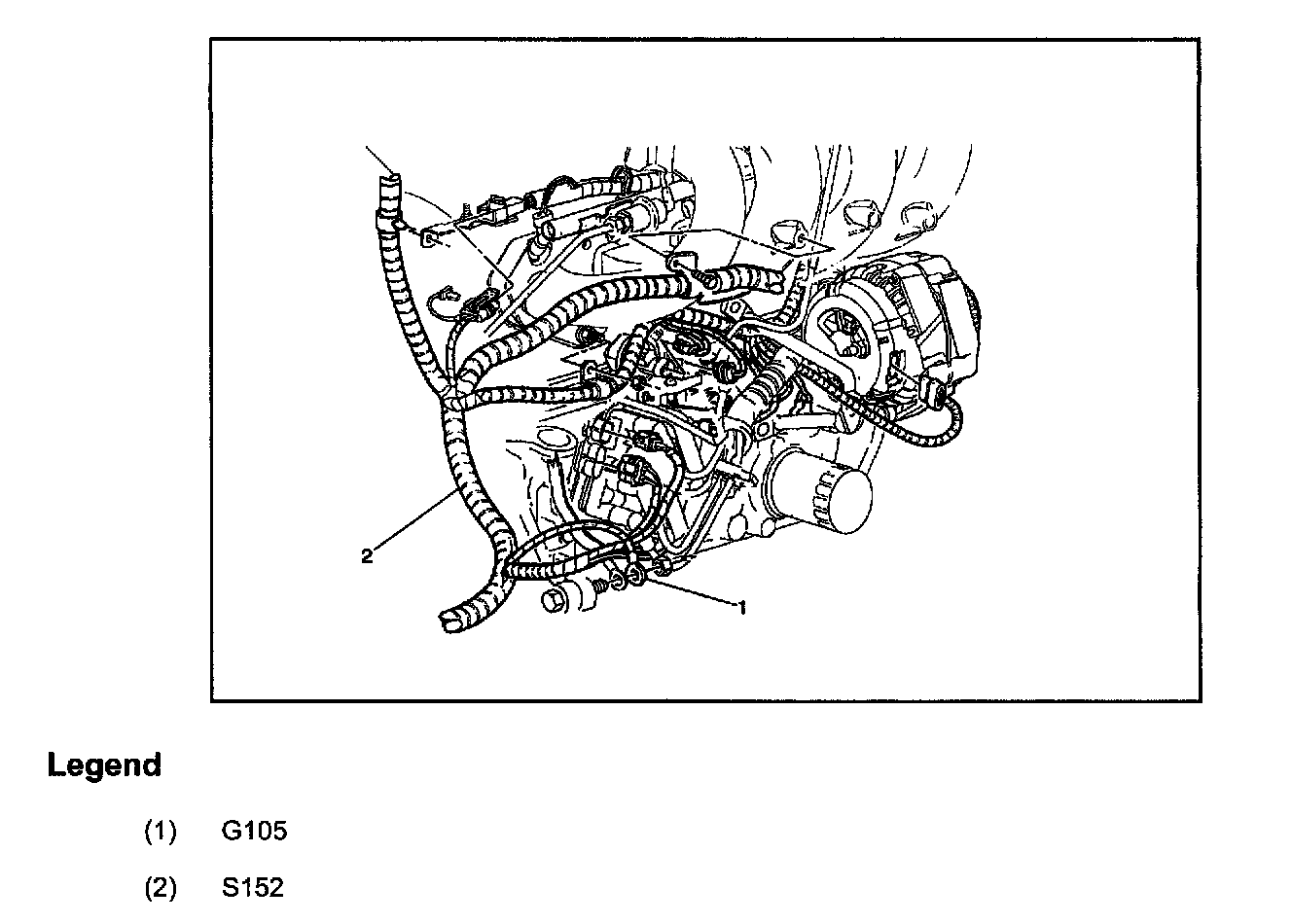 2

1

Legend

(1) G105

(2) S152