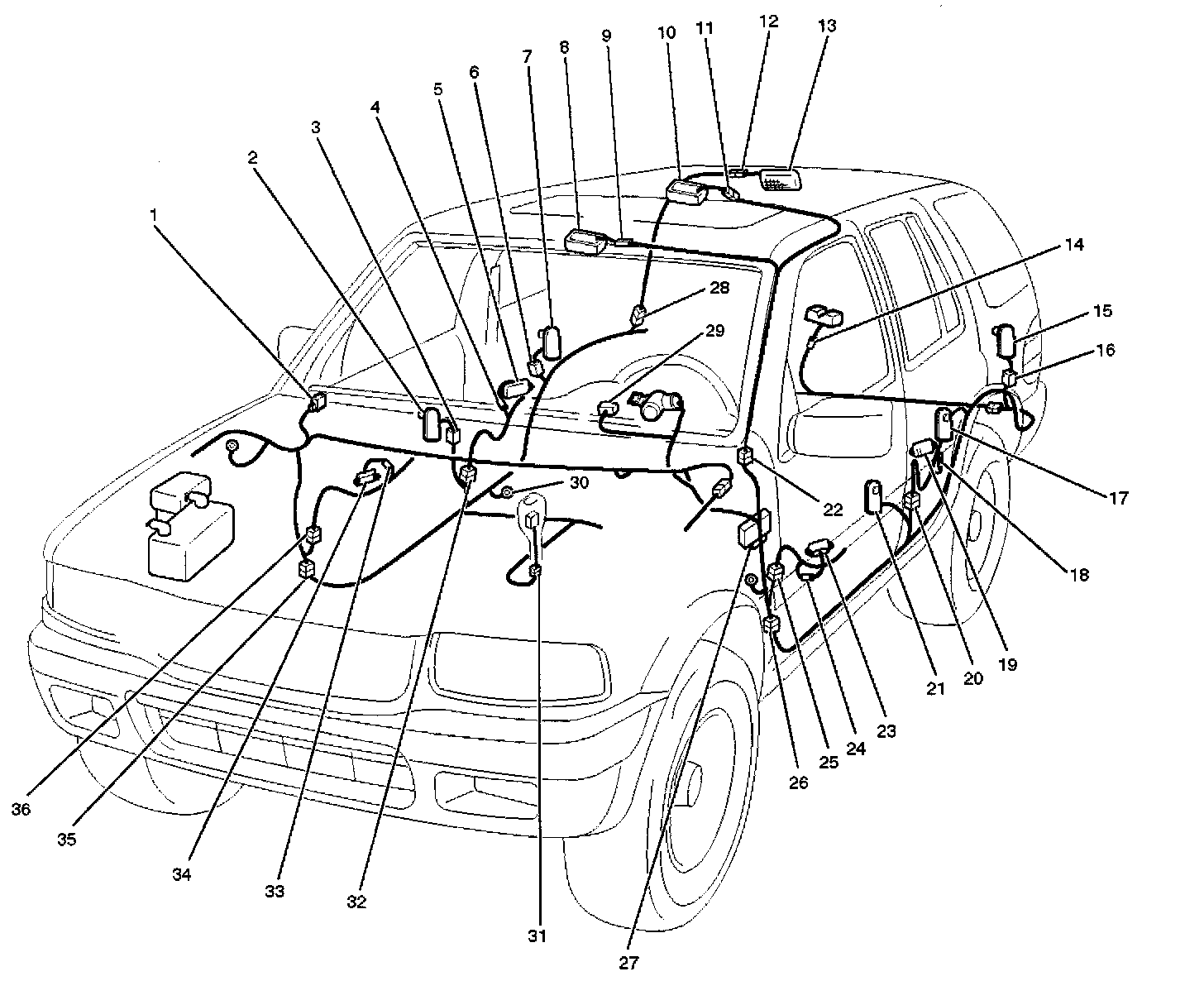 1
2
3
4
5
6
7
8
9
10
11
12
13
14
15
16
17
18
19
20
21
22
23
24
25
26
27
28
29
30
31
32
33
34
35
36