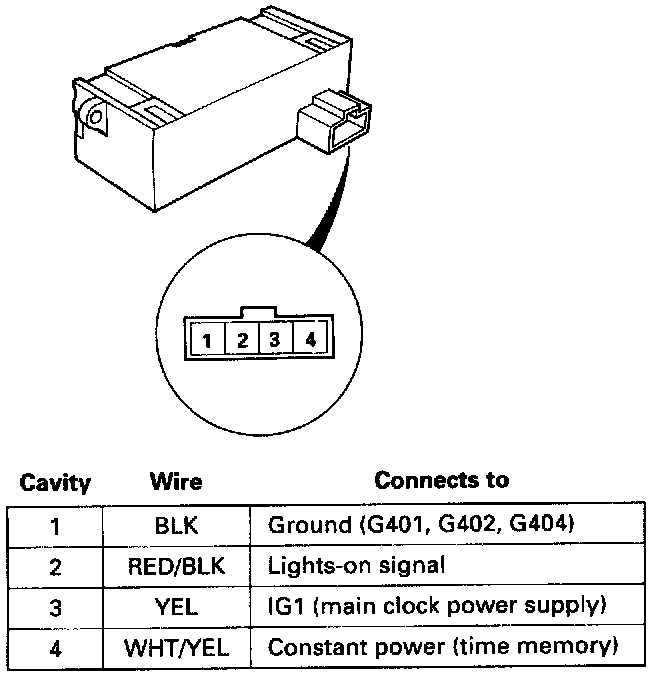 1 2 3 4

| Cavity | Wire | Connects to |
|---|---|---|
| 1 | BLK | Ground (G401, G402, G404) |
| 2 | RED/BLK | Lights-on signal |
| 3 | YEL | IG1 (main clock power supply) |
| 4 | WHT/YEL | Constant power (time memory) |