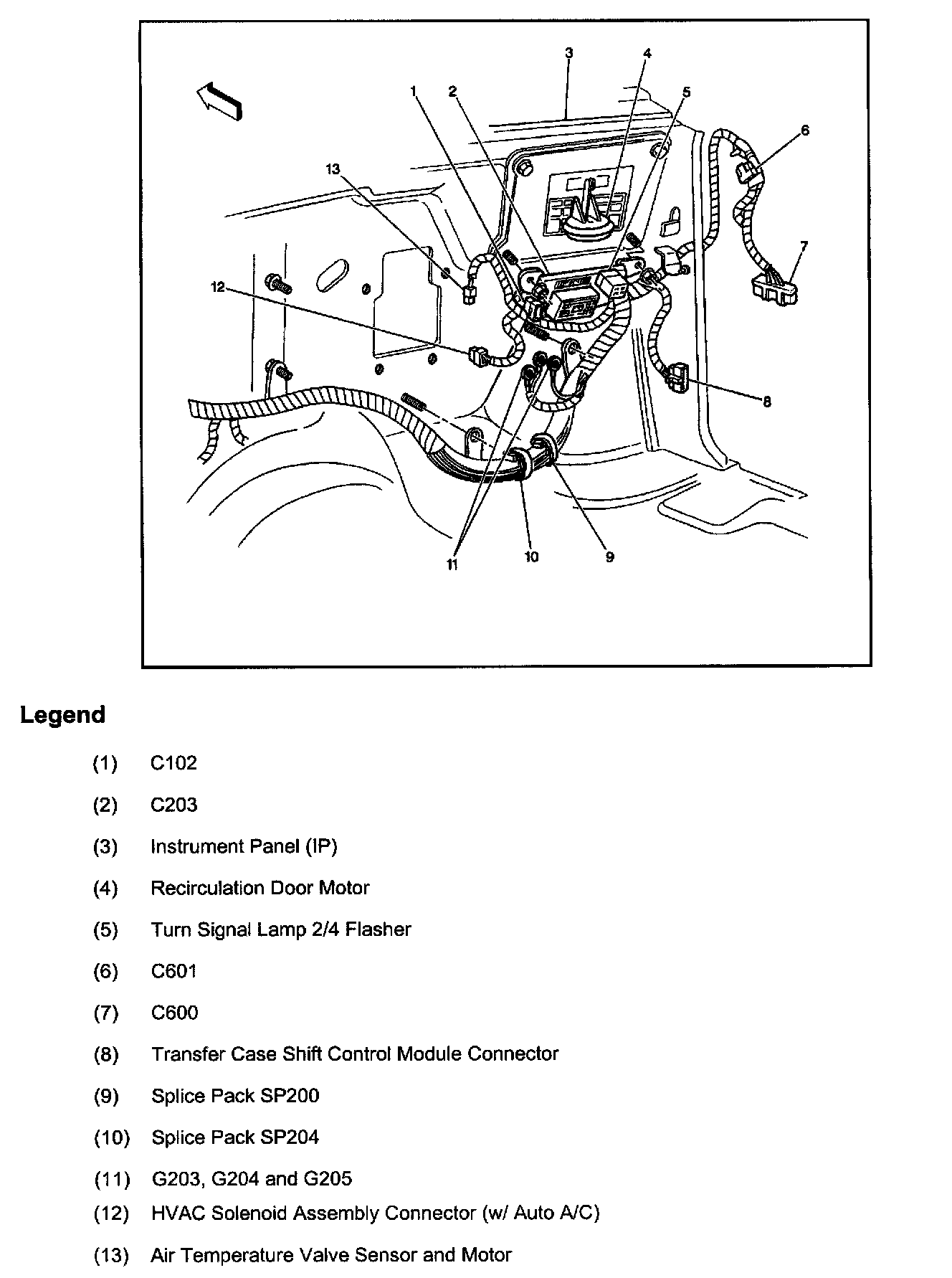 3
4
1
2
5
6
13
7
12
8
11
10
9

Legend

(1) C102

(2) C203

(3) Instrument Panel (IP)

(4) Recirculation Door Motor

(5) Turn Signal Lamp 2/4 Flasher

(6) C601

(7) C600

(8) Transfer Case Shift Control Module Connector

(9) Splice Pack SP200

(10) Splice Pack SP204

(11) G203, G204 and G205

(12) HVAC Solenoid Assembly Connector (w/ Auto A/C)

(13) Air Temperature Valve Sensor and Motor