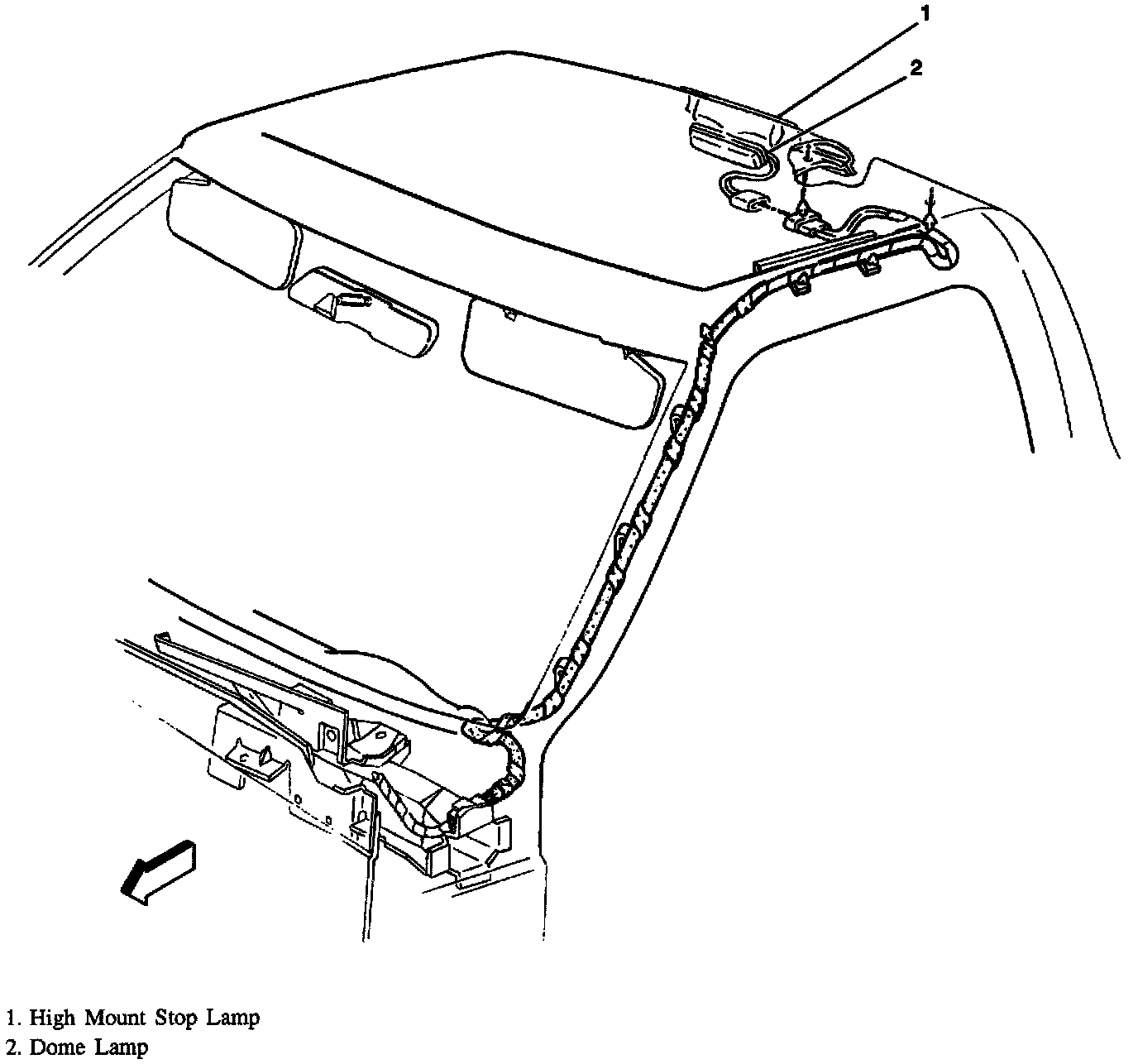 1
2

1. High Mount Stop Lamp
2. Dome Lamp