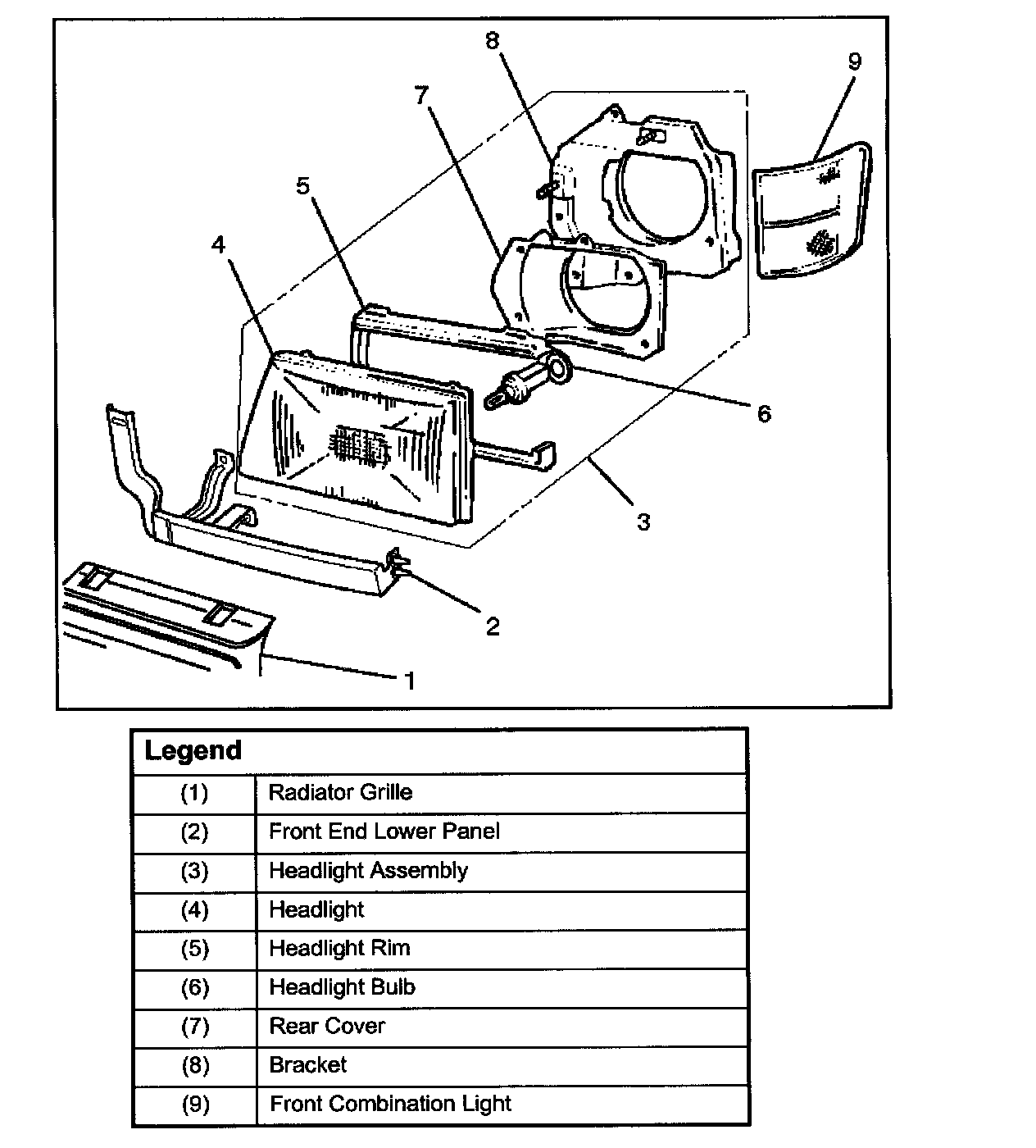 8
9
7
5
4
6
3
2
1

| Legend | |
|---|---|
| (1) | Radiator Grille |
| (2) | Front End Lower Panel |
| (3) | Headlight Assembly |
| (4) | Headlight |
| (5) | Headlight Rim |
| (6) | Headlight Bulb |
| (7) | Rear Cover |
| (8) | Bracket |
| (9) | Front Combination Light |