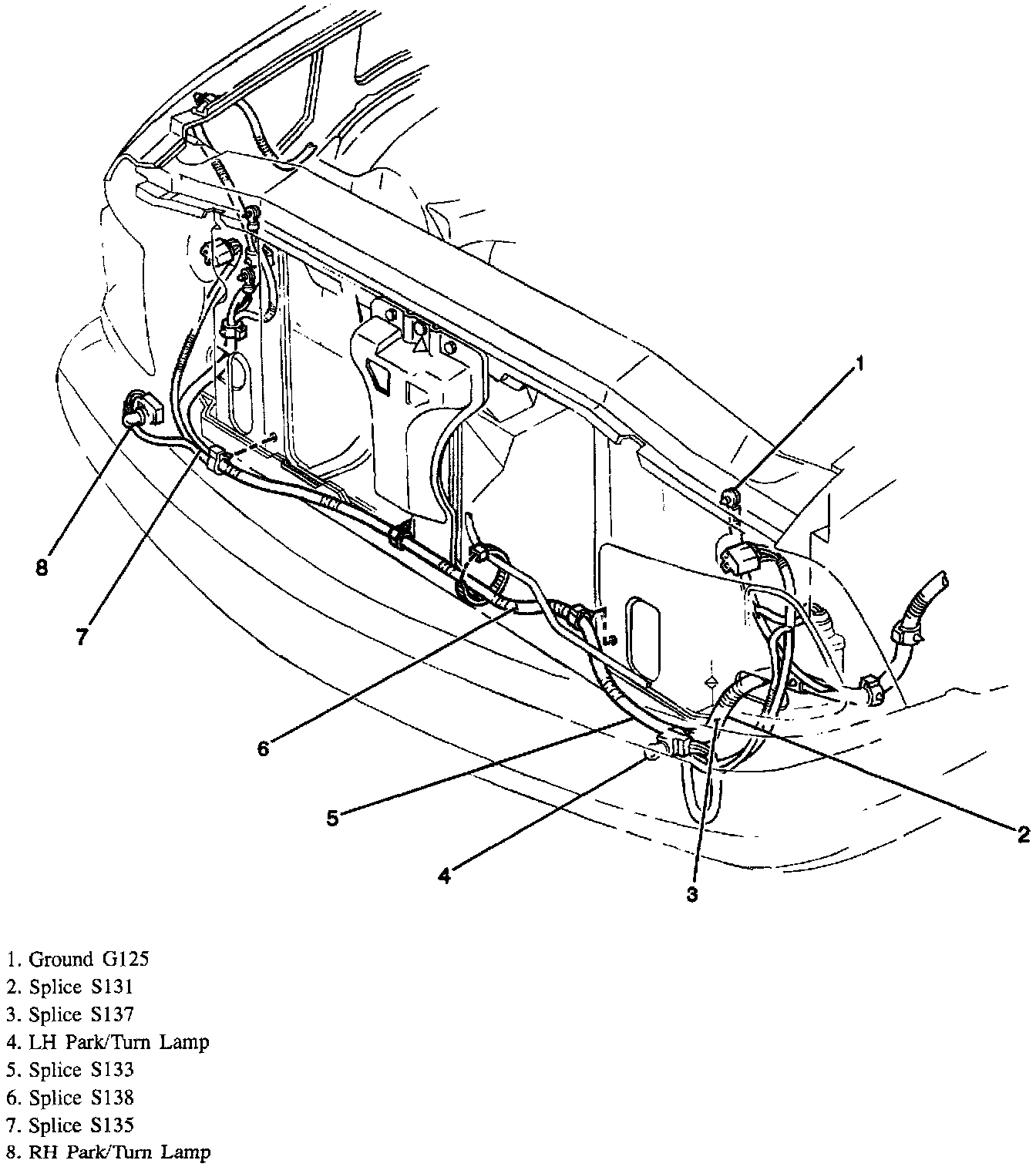 1

8

7

6

5

4

3

2

1. Ground G125
2. Splice S131
3. Splice S137
4. LH Park/Turn Lamp
5. Splice S133
6. Splice S138
7. Splice S135
8. RH Park/Turn Lamp