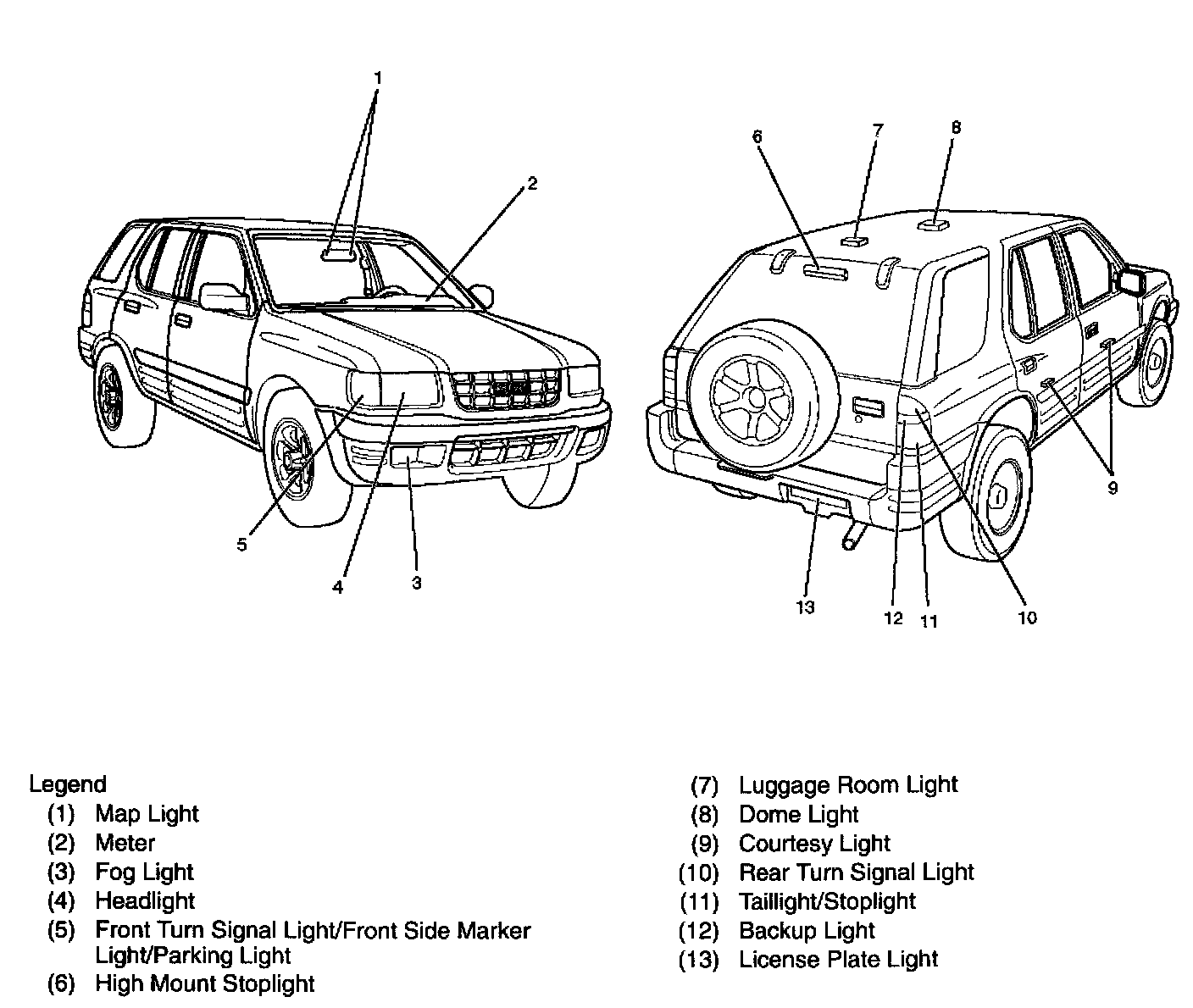 1
2
5
4
3
6
7
8
9
13
12
11
10

Legend
(1) Map Light
(2) Meter
(3) Fog Light
(4) Headlight
(5) Front Turn Signal Light/Front Side Marker Light/Parking Light
(6) High Mount Stoplight

(7) Luggage Room Light
(8) Dome Light
(9) Courtesy Light
(10) Rear Turn Signal Light
(11) Taillight/Stoplight
(12) Backup Light
(13) License Plate Light