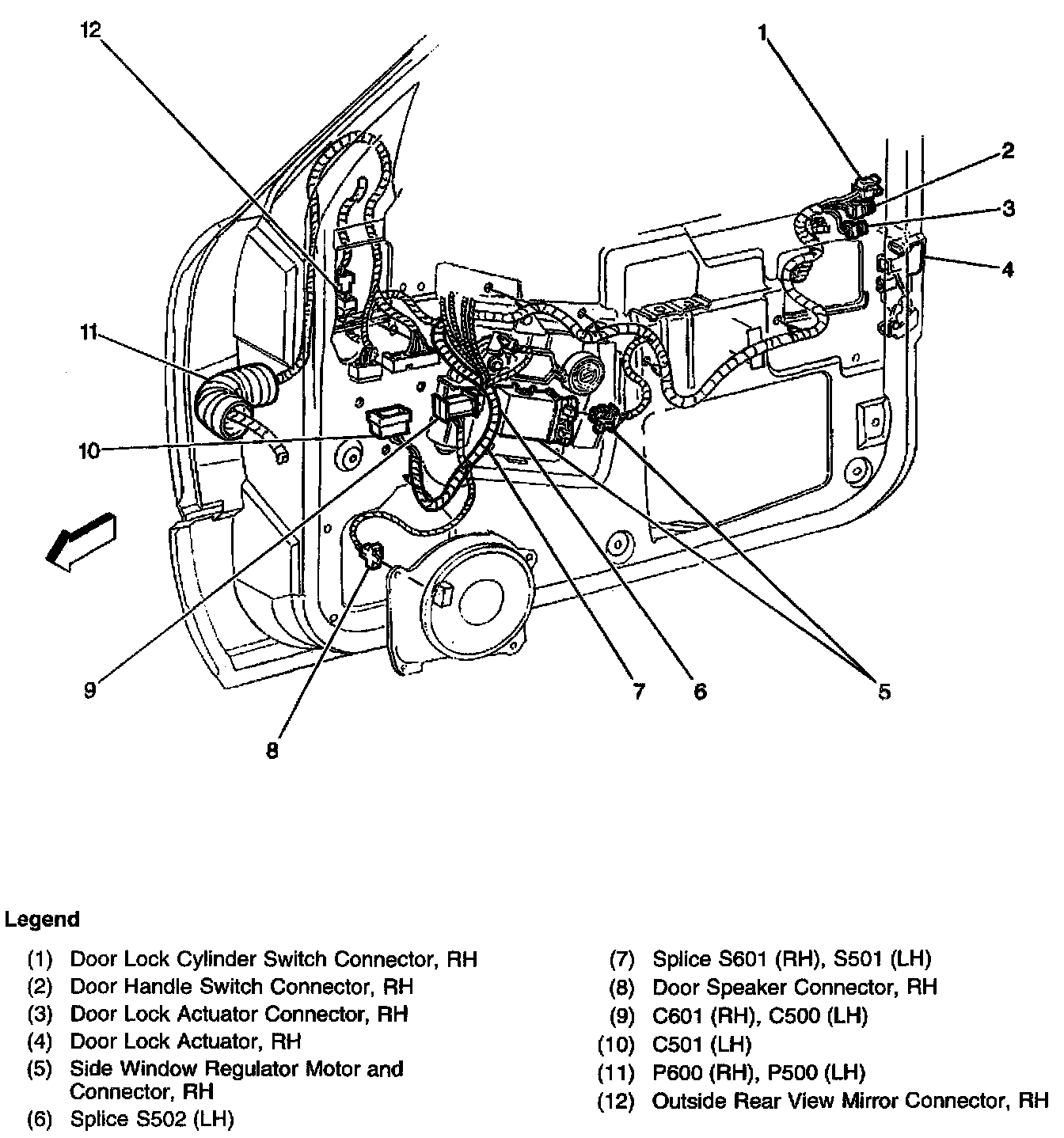 12

1

2

3

4

11

10

9

8

7

6

5

Legend

(1) Door Lock Cylinder Switch Connector, RH
(2) Door Handle Switch Connector, RH
(3) Door Lock Actuator Connector, RH
(4) Door Lock Actuator, RH
(5) Side Window Regulator Motor and Connector, RH
(6) Splice S502 (LH)

(7) Splice S601 (RH), S501 (LH)
(8) Door Speaker Connector, RH
(9) C601 (RH), C500 (LH)
(10) C501 (LH)
(11) P600 (RH), P500 (LH)
(12) Outside Rear View Mirror Connector, RH