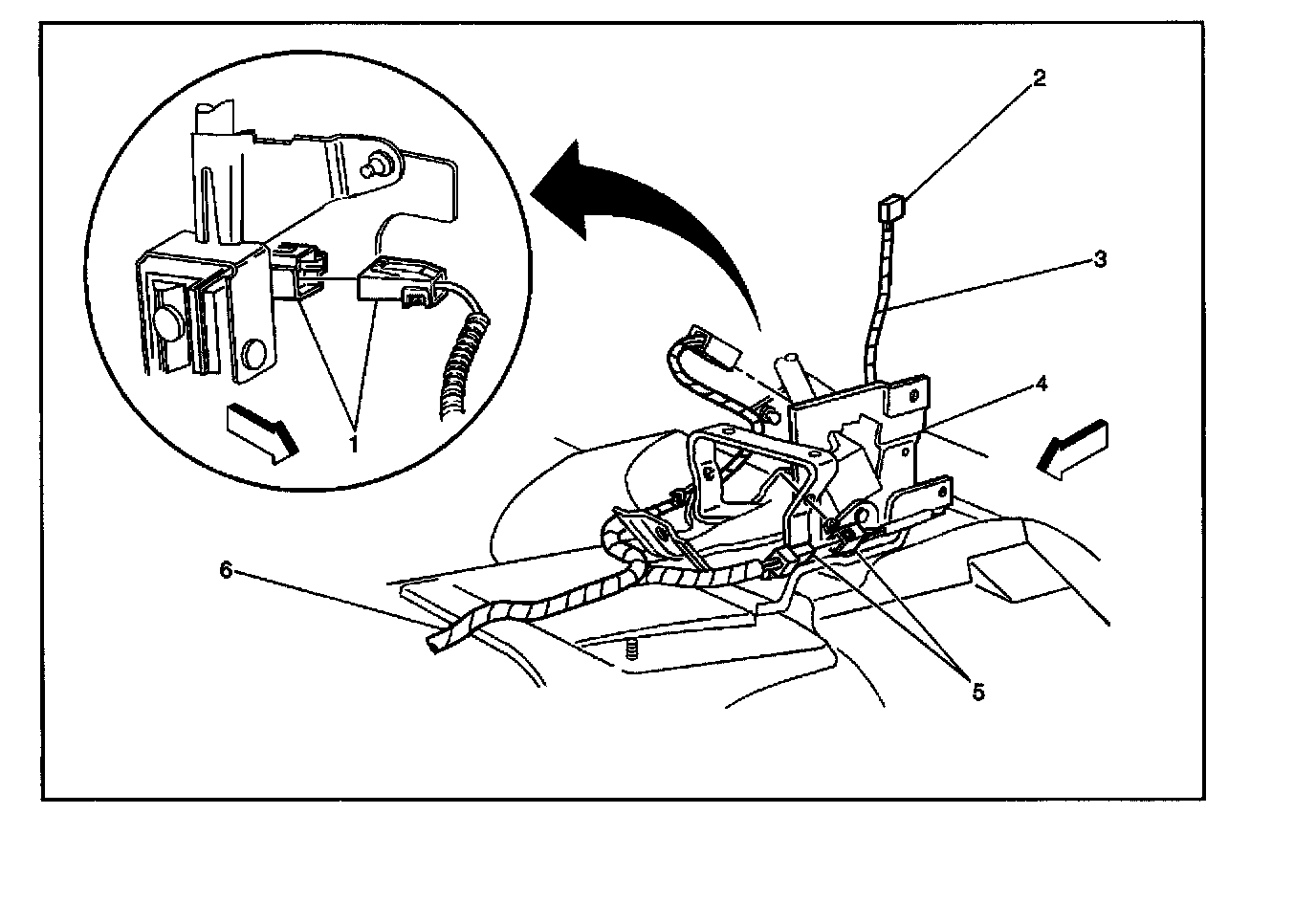 2
3
4
1
6
5