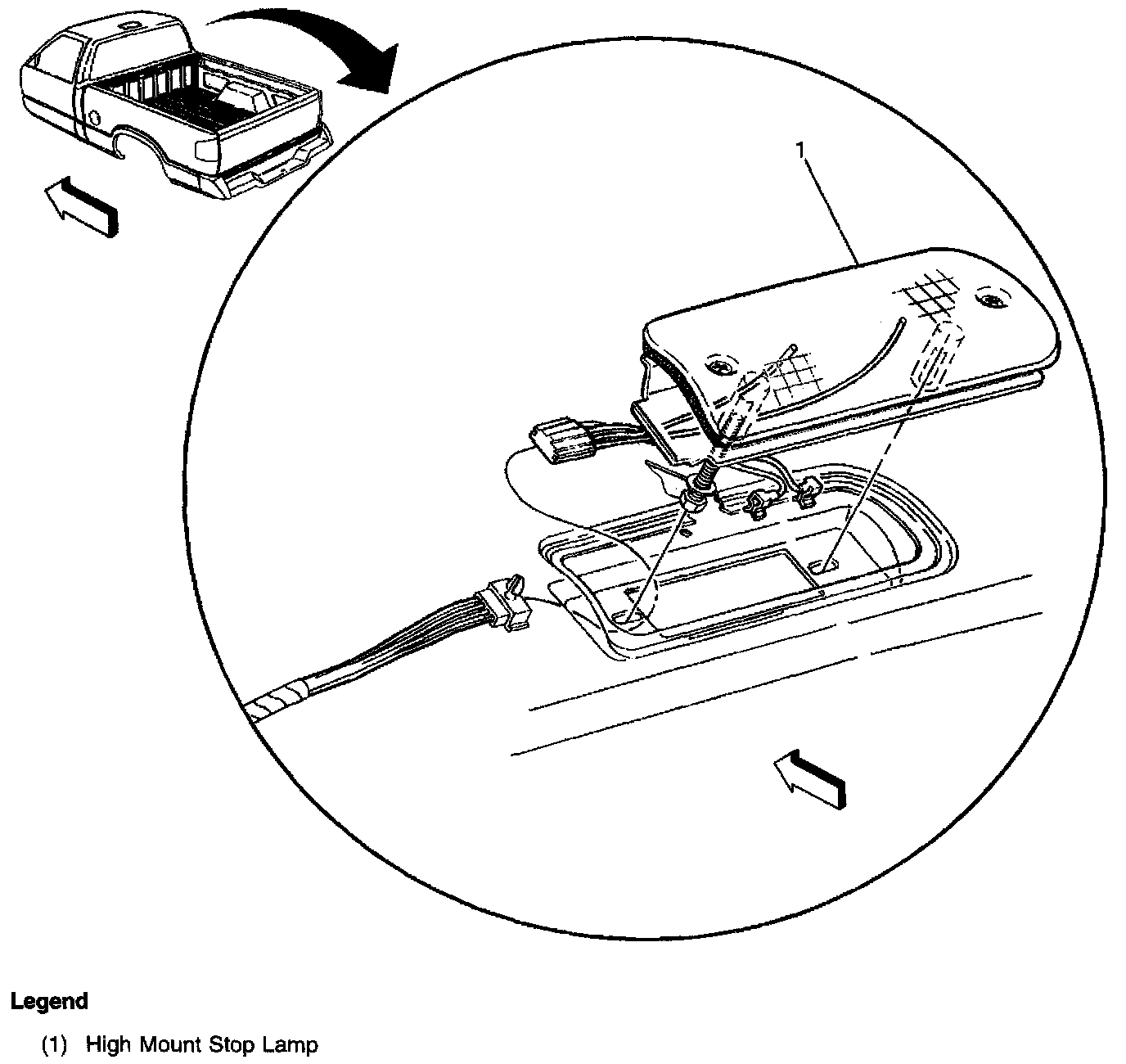 1

Legend

(1) High Mount Stop Lamp