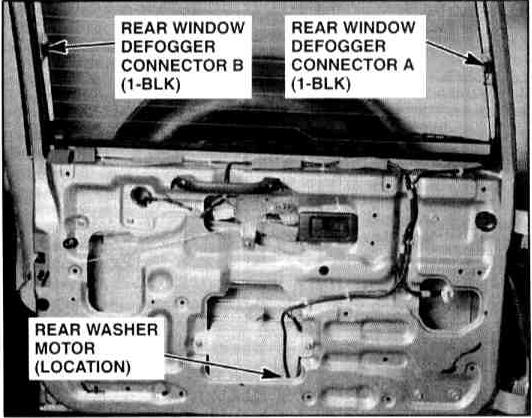 REAR WINDOW DEFOGGER CONNECTOR B (1-BLK)

REAR WINDOW DEFOGGER CONNECTOR A (1-BLK)

REAR WASHER MOTOR (LOCATION)