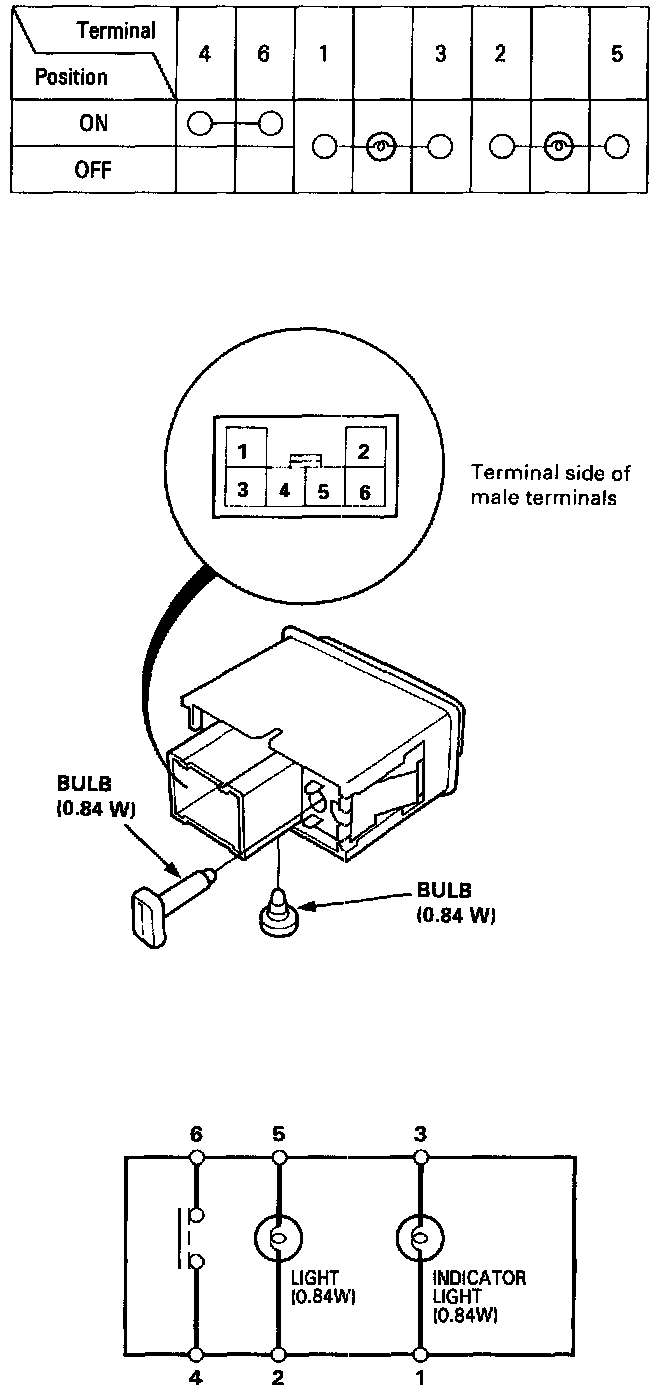 | Terminal / Position | 4 | 6 | 1 | | 3 | 2 | | 5 |
|---|---|---|---|---|---|---|---|---|
| ON | | | | | | | | |
| OFF | | | | | | | | |

1 2
3 4 5 6

Terminal side of male terminals

BULB (0.84 W)

BULB (0.84 W)

6 5 3

LIGHT (0.84W)

INDICATOR LIGHT (0.84W)

4 2 1