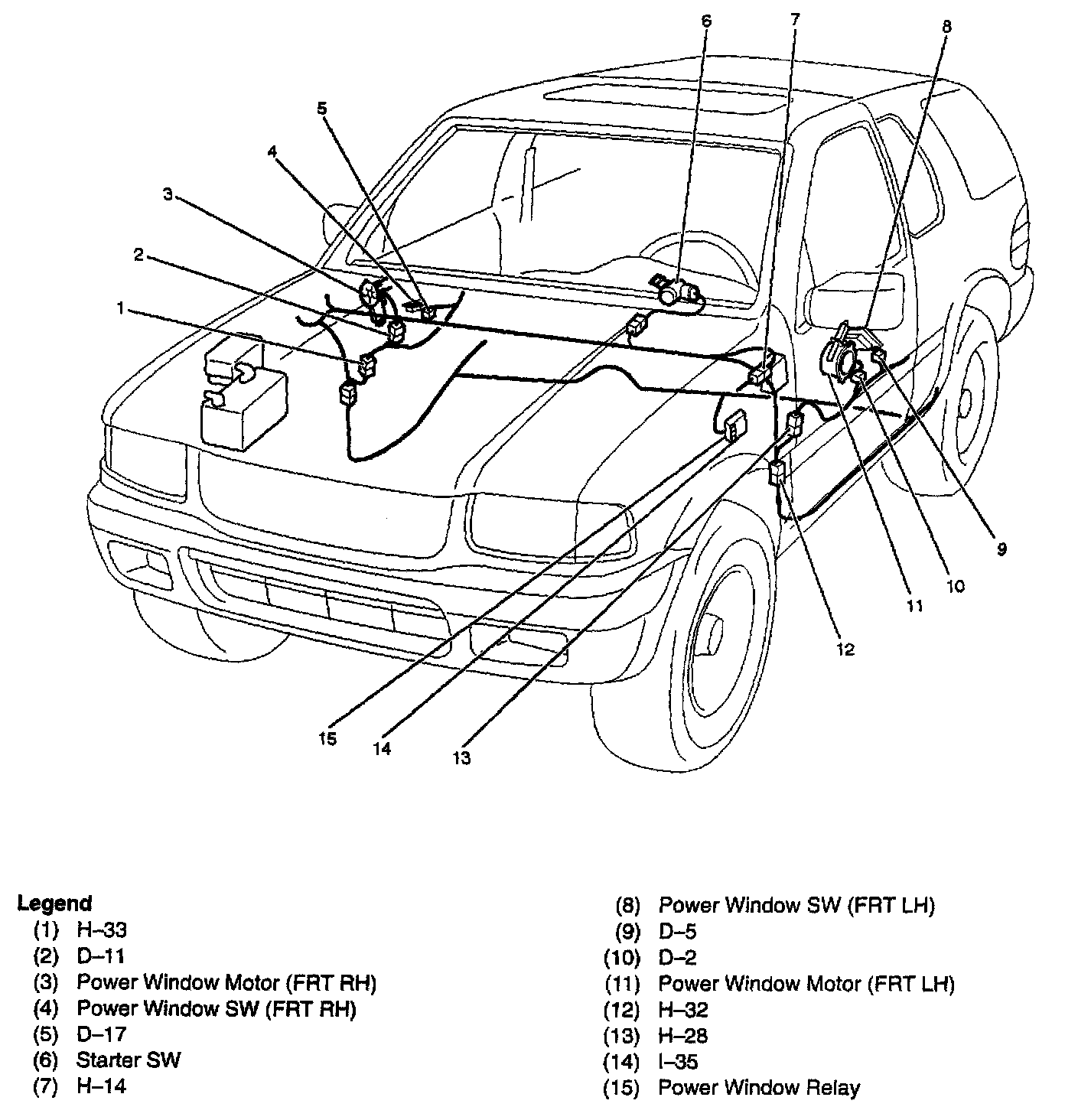 6
7
8
5
4
3
2
1
9
10
11
12
15
14
13

Legend
(1) H–33
(2) D–11
(3) Power Window Motor (FRT RH)
(4) Power Window SW (FRT RH)
(5) D–17
(6) Starter SW
(7) H–14

(8) Power Window SW (FRT LH)
(9) D–5
(10) D–2
(11) Power Window Motor (FRT LH)
(12) H–32
(13) H–28
(14) I–35
(15) Power Window Relay