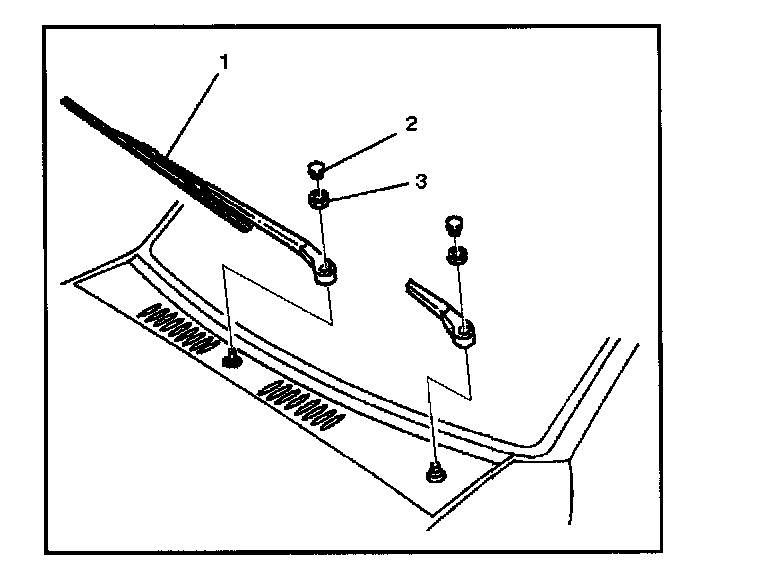 1
2
3