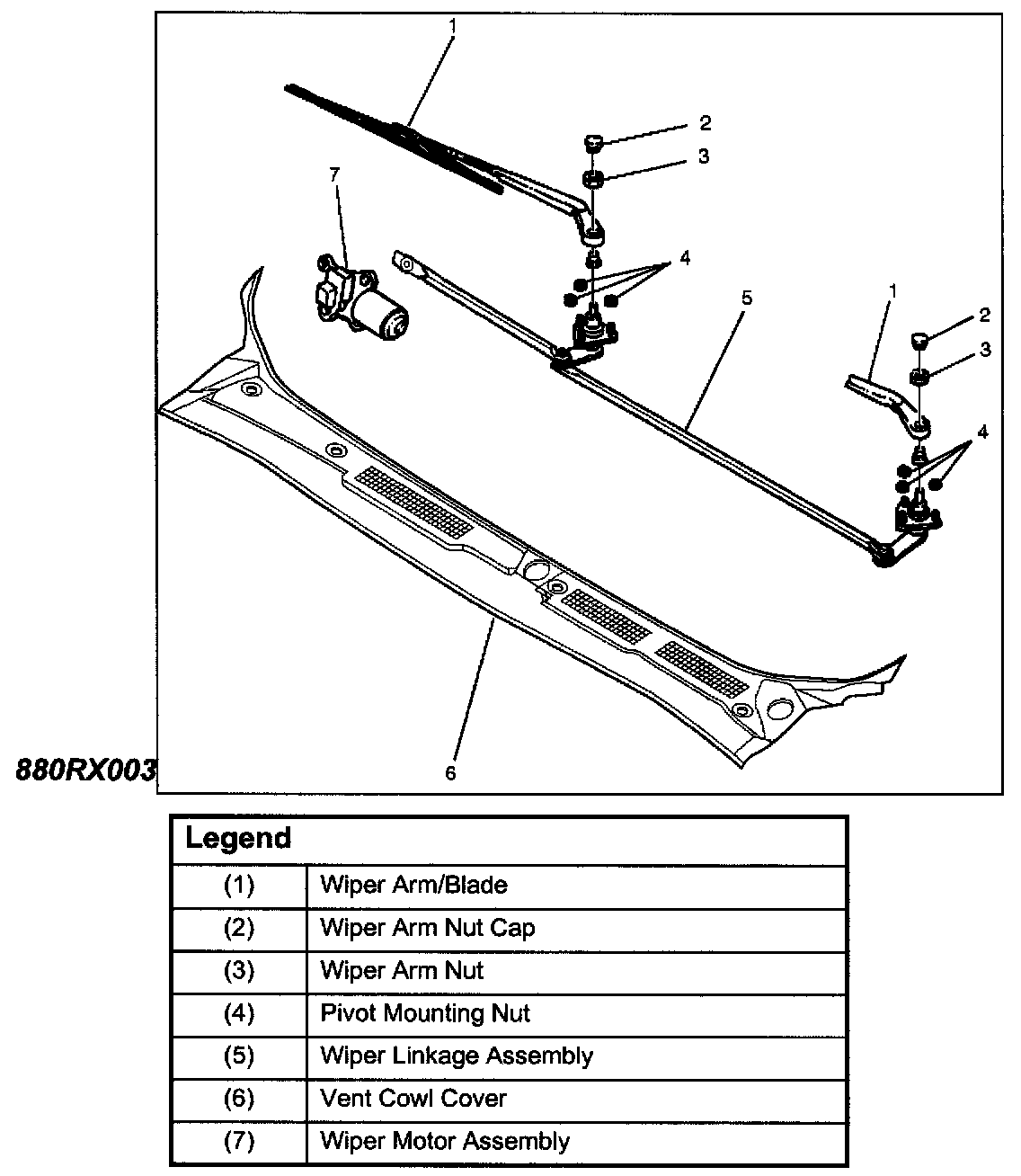 1
2
3
7
4
5
1
2
3
4
6

880RX003

| Legend | |
|---|---|
| (1) | Wiper Arm/Blade |
| (2) | Wiper Arm Nut Cap |
| (3) | Wiper Arm Nut |
| (4) | Pivot Mounting Nut |
| (5) | Wiper Linkage Assembly |
| (6) | Vent Cowl Cover |
| (7) | Wiper Motor Assembly |