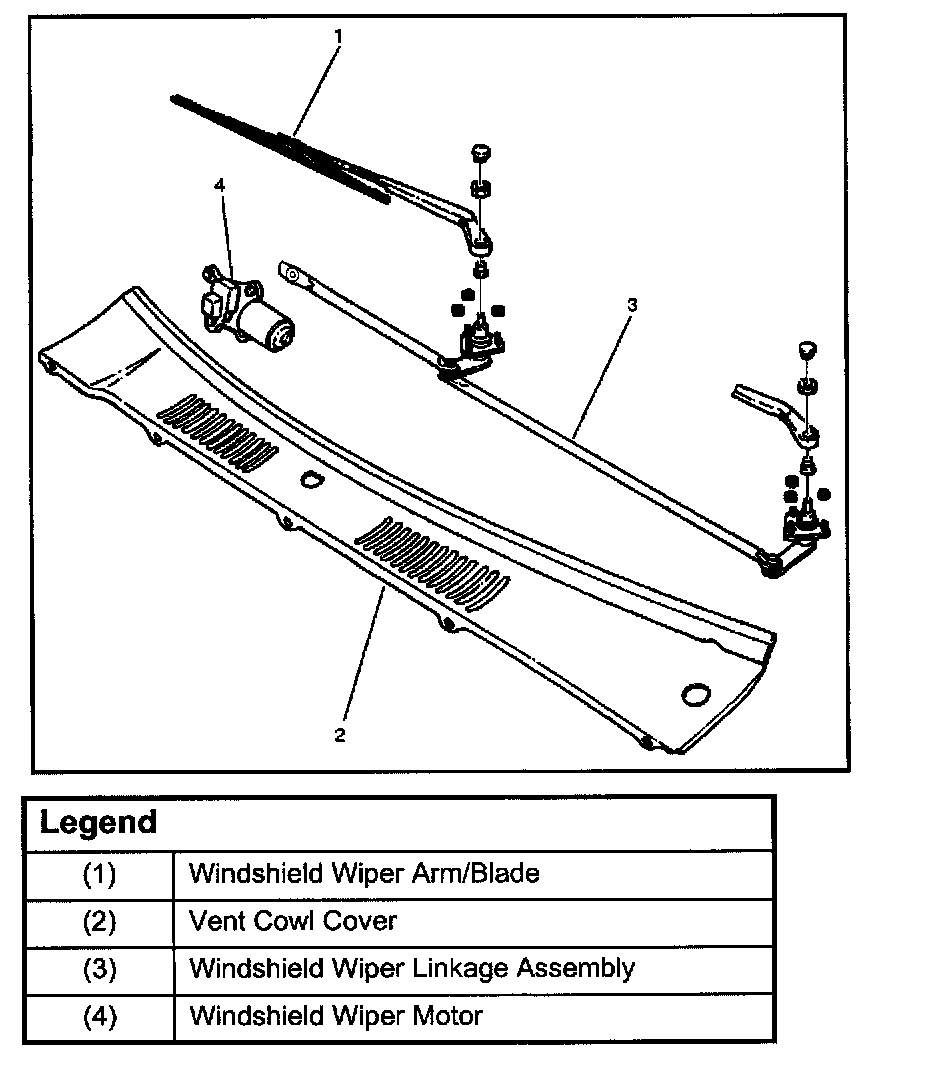 1
4
3
2

| Legend | |
|---|---|
| (1) | Windshield Wiper Arm/Blade |
| (2) | Vent Cowl Cover |
| (3) | Windshield Wiper Linkage Assembly |
| (4) | Windshield Wiper Motor |