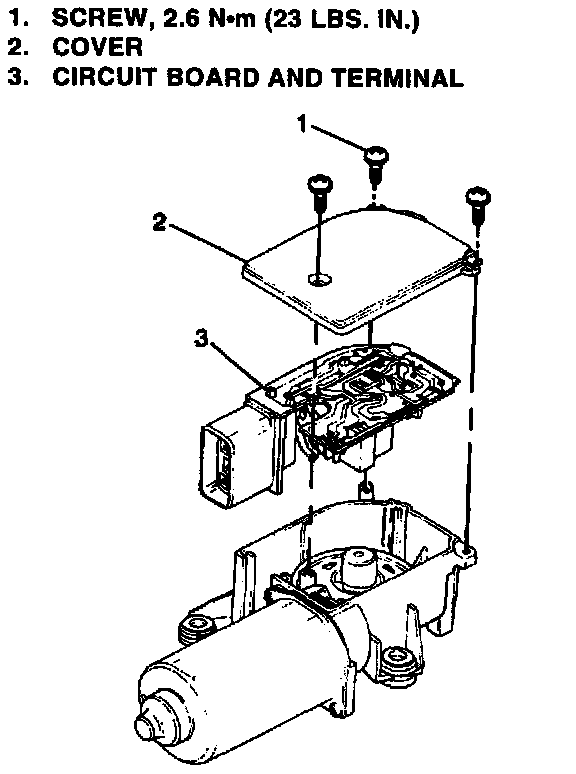 1. SCREW, 2.6 N•m (23 LBS. IN.)
2. COVER
3. CIRCUIT BOARD AND TERMINAL

1

2

3