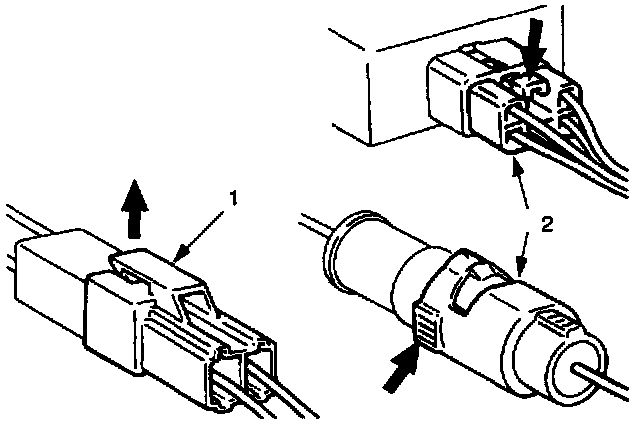 1

2