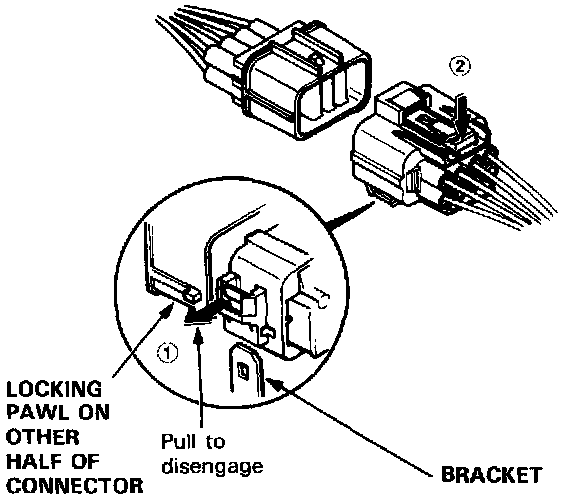 ②

①

LOCKING PAWL ON OTHER HALF OF CONNECTOR

Pull to disengage

BRACKET