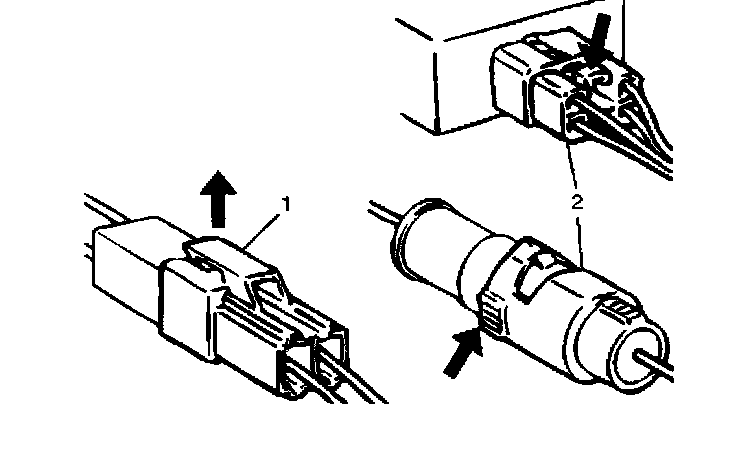 1
2