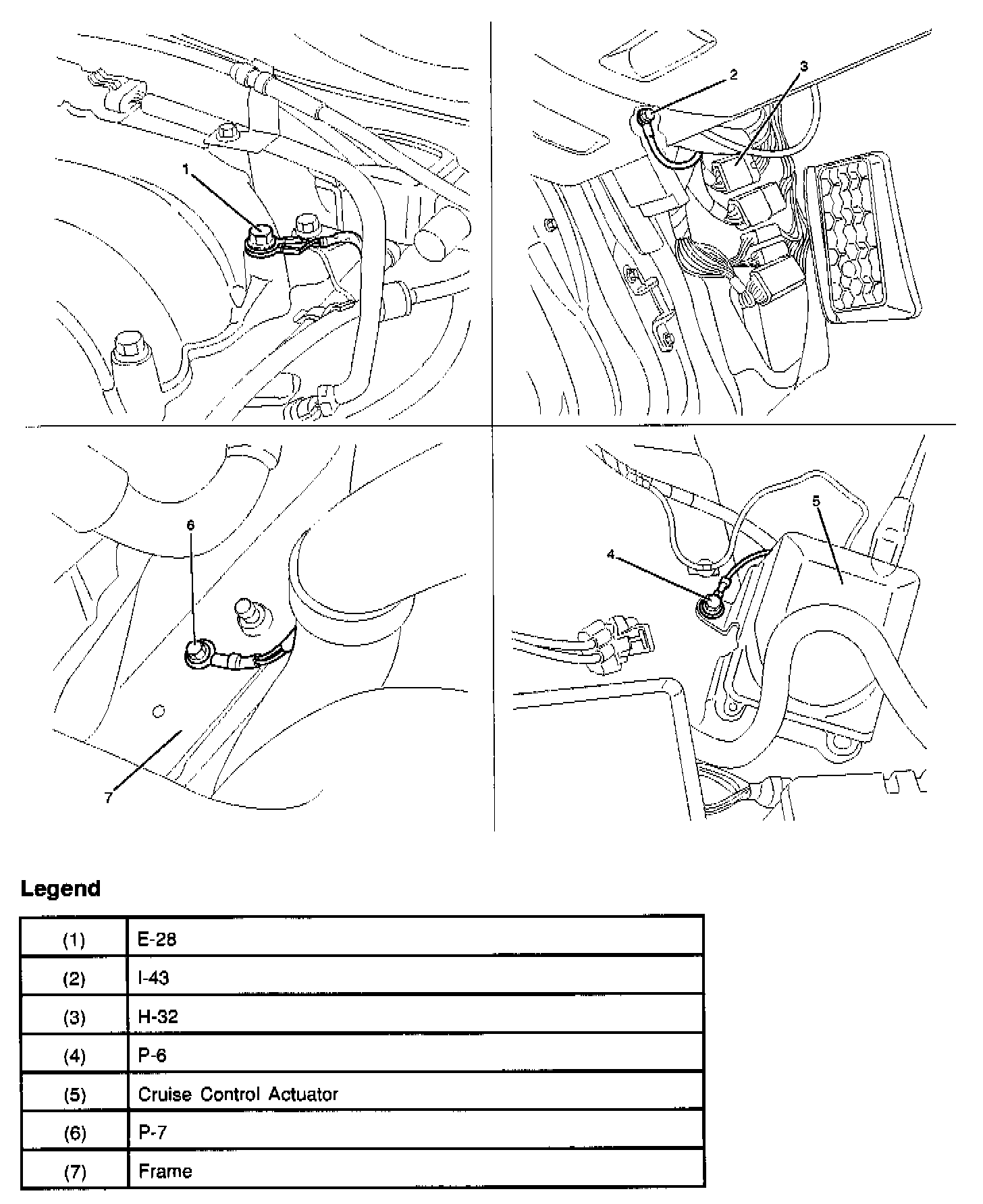 1

2

3

6

7

4

5

Legend

| (1) | E-28 |
|---|---|
| (2) | I-43 |
| (3) | H-32 |
| (4) | P-6 |
| (5) | Cruise Control Actuator |
| (6) | P-7 |
| (7) | Frame |