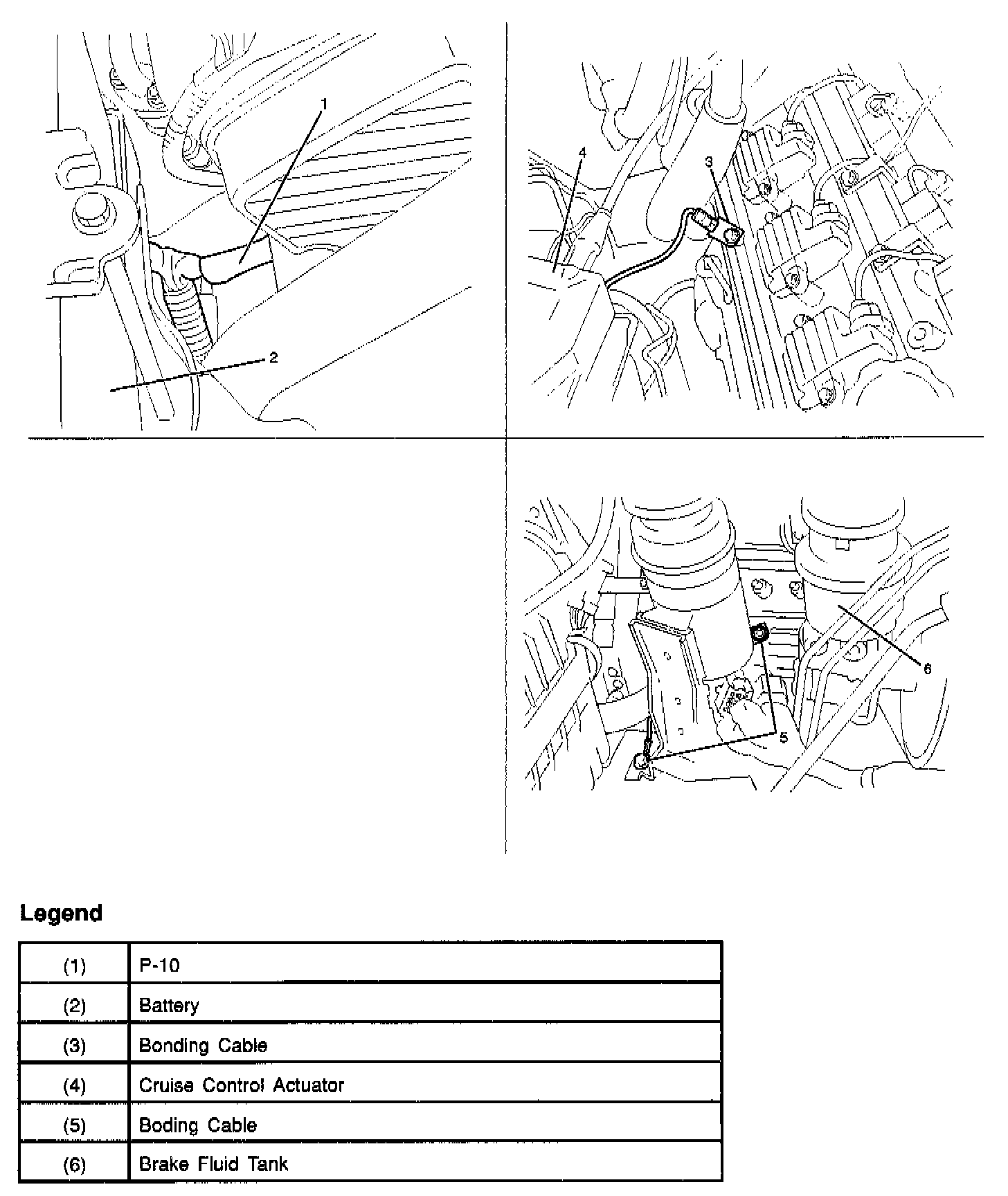 1
2
4
3
6
5

Legend

| (1) | P-10 |
|---|---|
| (2) | Battery |
| (3) | Bonding Cable |
| (4) | Cruise Control Actuator |
| (5) | Boding Cable |
| (6) | Brake Fluid Tank |