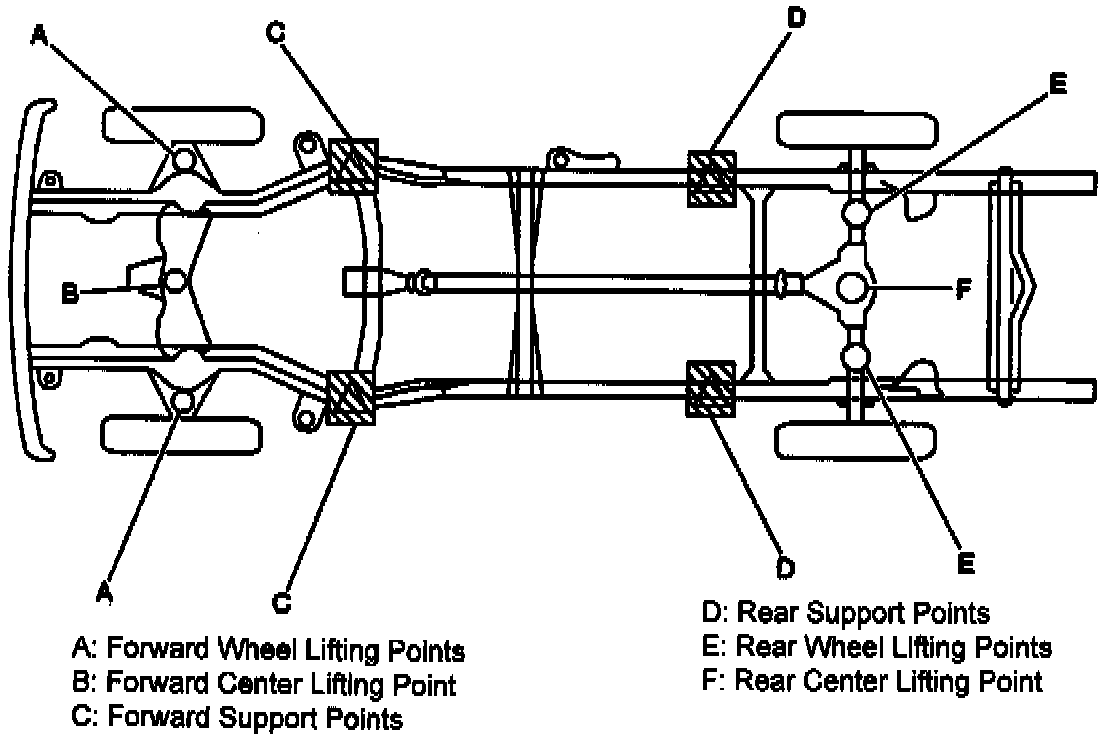 A
C
D
E
B
F
A
C
D
E

A: Forward Wheel Lifting Points
B: Forward Center Lifting Point
C: Forward Support Points

D: Rear Support Points
E: Rear Wheel Lifting Points
F: Rear Center Lifting Point