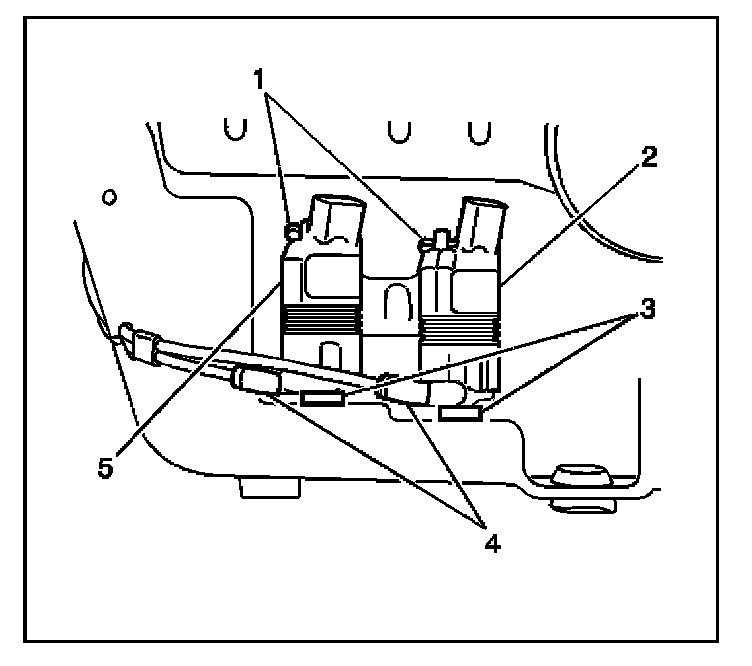 1
2
3
5
4