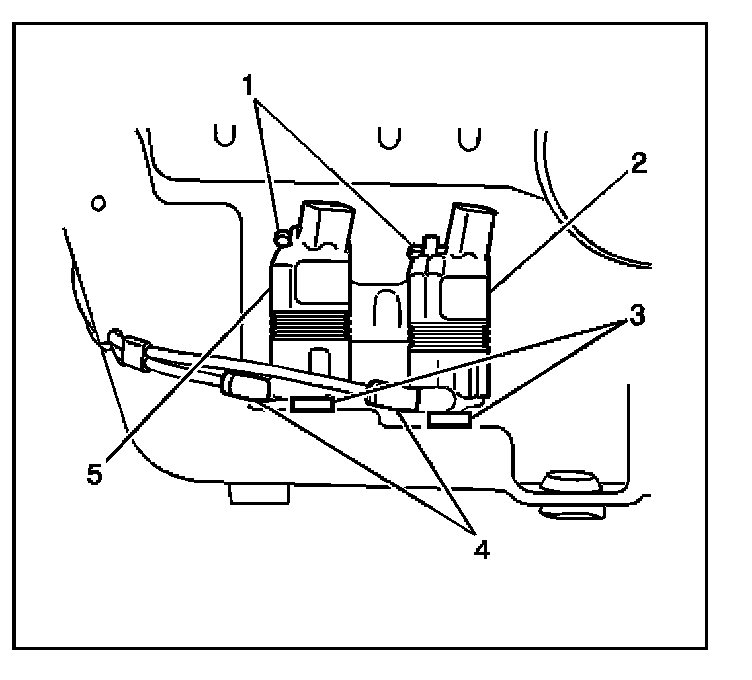 1
2
3
5
4