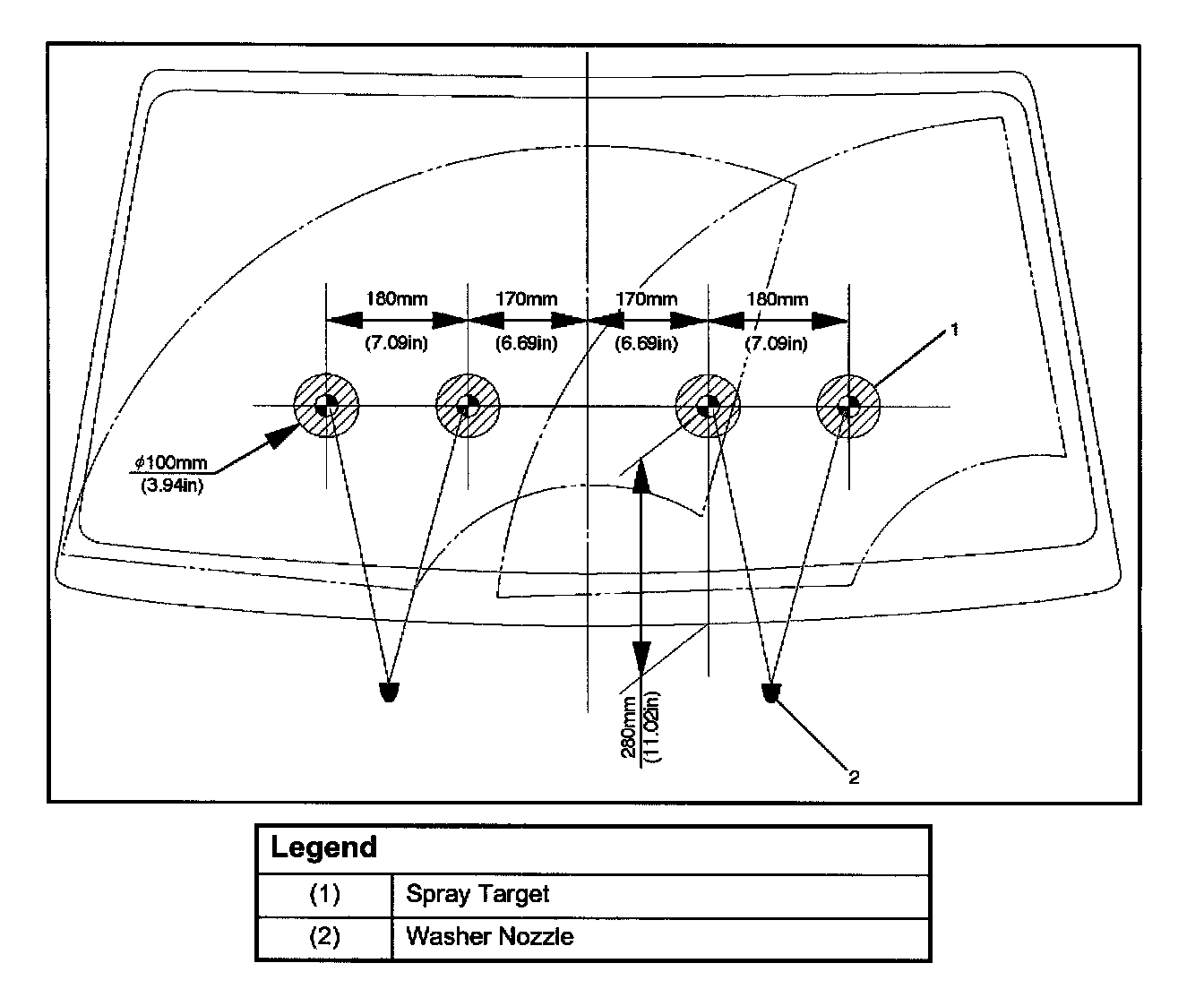 180mm
(7.09in)
170mm
(6.69in)
170mm
(6.69in)
180mm
(7.09in)
1
$\phi$100mm
(3.94in)
280mm
(11.02in)
2

| Legend | |
|---|---|
| (1) | Spray Target |
| (2) | Washer Nozzle |