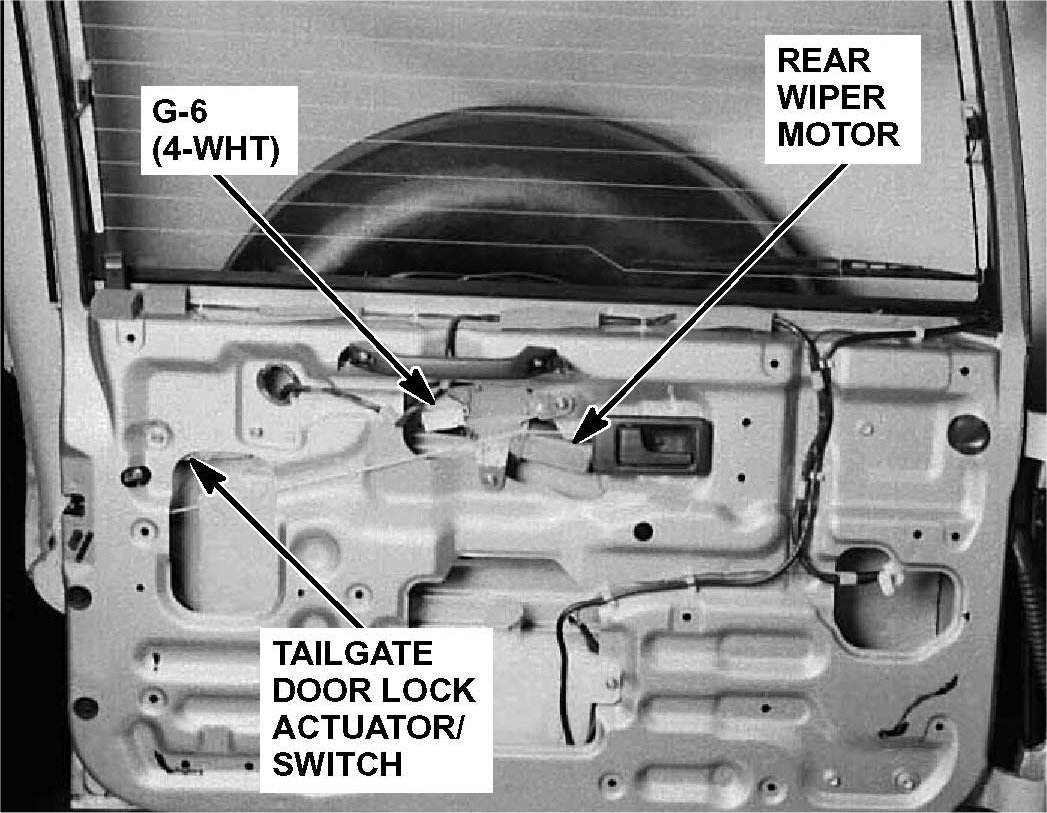 G-6
(4-WHT)

REAR
WIPER
MOTOR

TAILGATE
DOOR LOCK
ACTUATOR/
SWITCH