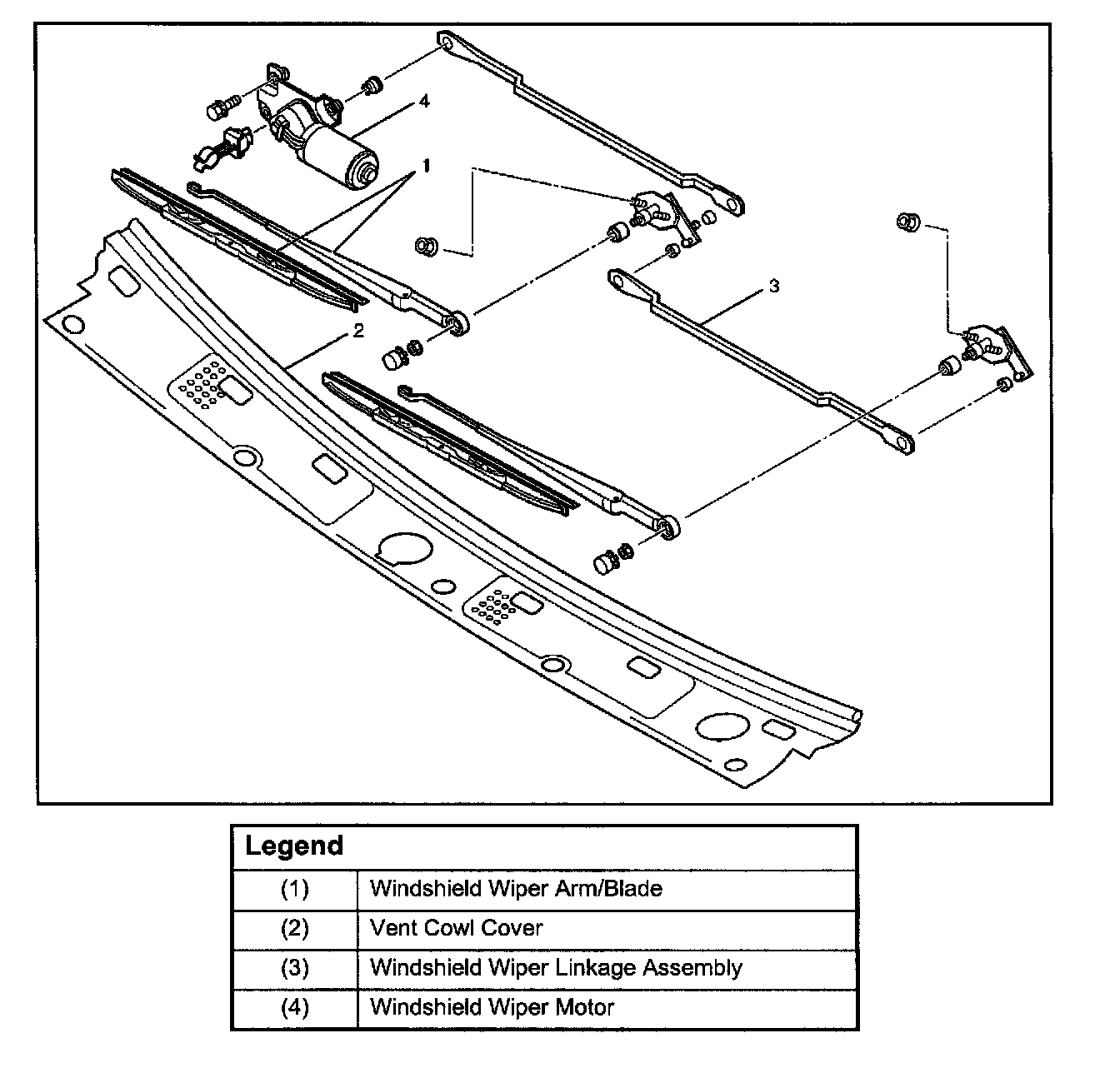 4
1
3
2

| Legend | |
|---|---|
| (1) | Windshield Wiper Arm/Blade |
| (2) | Vent Cowl Cover |
| (3) | Windshield Wiper Linkage Assembly |
| (4) | Windshield Wiper Motor |