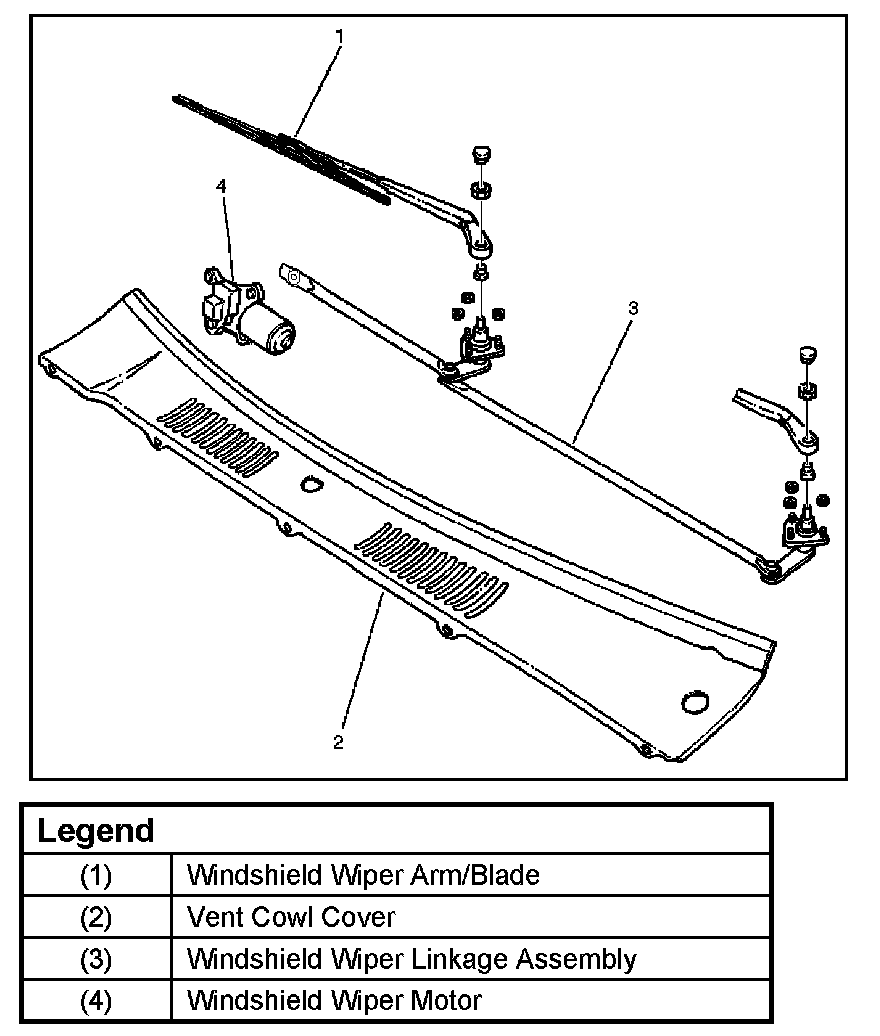 1
4
3
2

| Legend | |
|---|---|
| (1) | Windshield Wiper Arm/Blade |
| (2) | Vent Cowl Cover |
| (3) | Windshield Wiper Linkage Assembly |
| (4) | Windshield Wiper Motor |