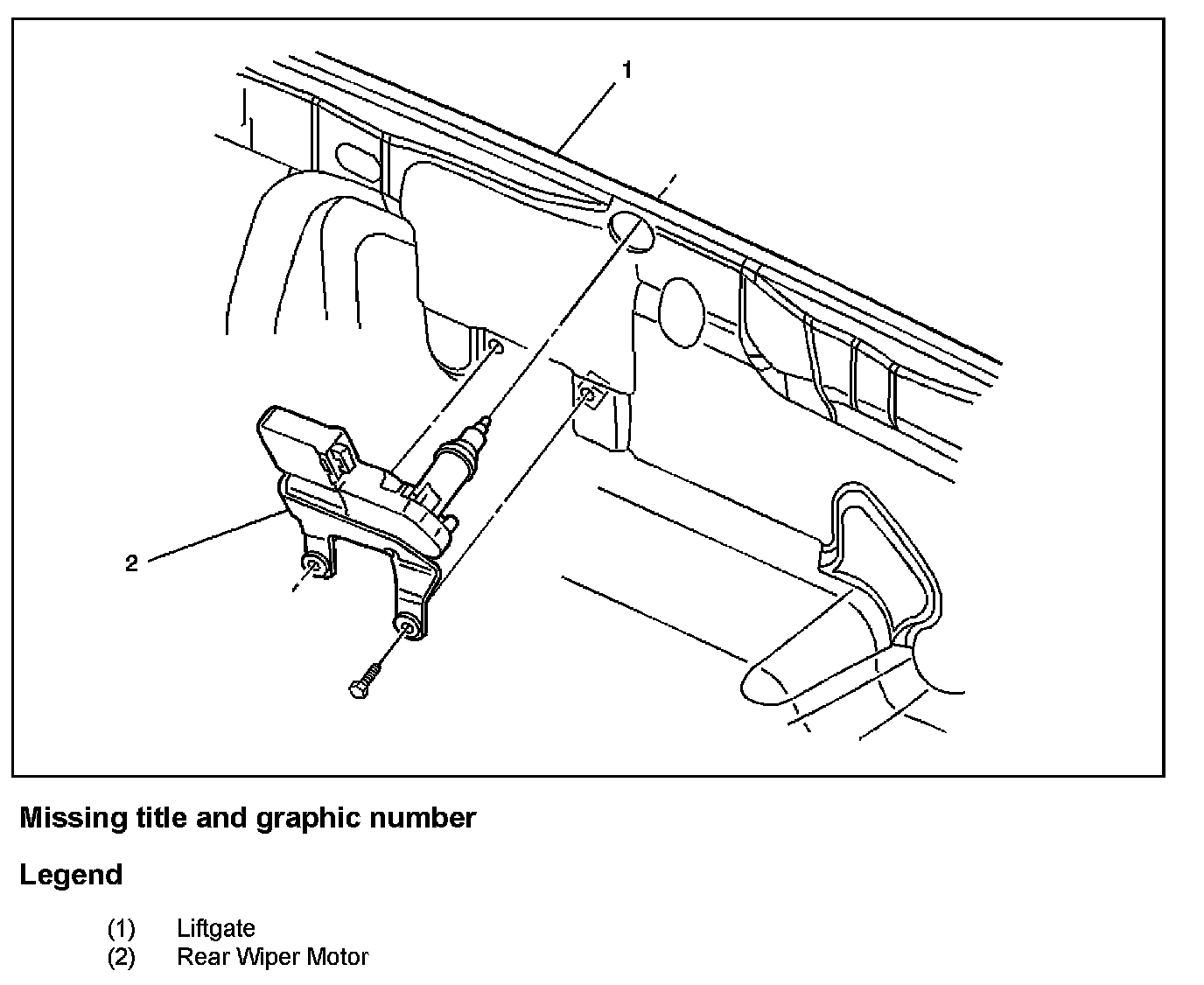 1

2

Missing title and graphic number

Legend

(1) Liftgate
(2) Rear Wiper Motor